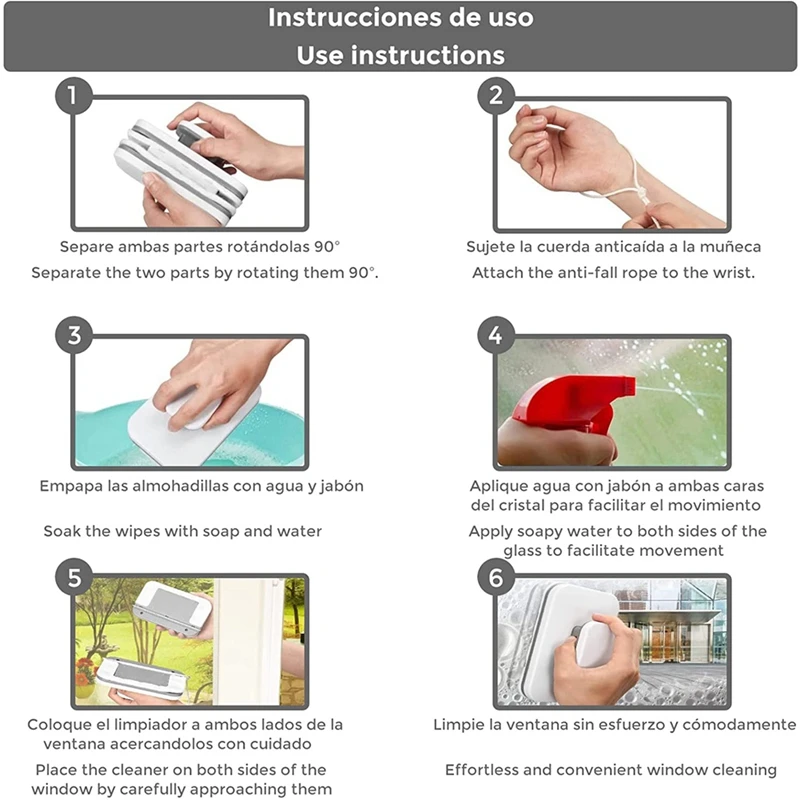 Instrucciones de uso
Use instructions

1

Separe ambas partes rotándolas 90°
Separate the two parts by rotating them 90°.

2

Sujete la cuerda anticaída a la muñeca
Attach the anti-fall rope to the wrist.

3

Empapa las almohadillas con agua y jabón

Soak the wipes with soap and water

4

Aplique agua con jabón a ambas caras del cristal para facilitar el movimiento

Apply soapy water to both sides of the glass to facilitate movement

5

Coloque el limpiador a ambos lados de la ventana acercandolos con cuidado

Place the cleaner on both sides of the window by carefully approaching them

6

Limpie la ventana sin esfuerzo y cómodamente

Effortless and convenient window cleaning