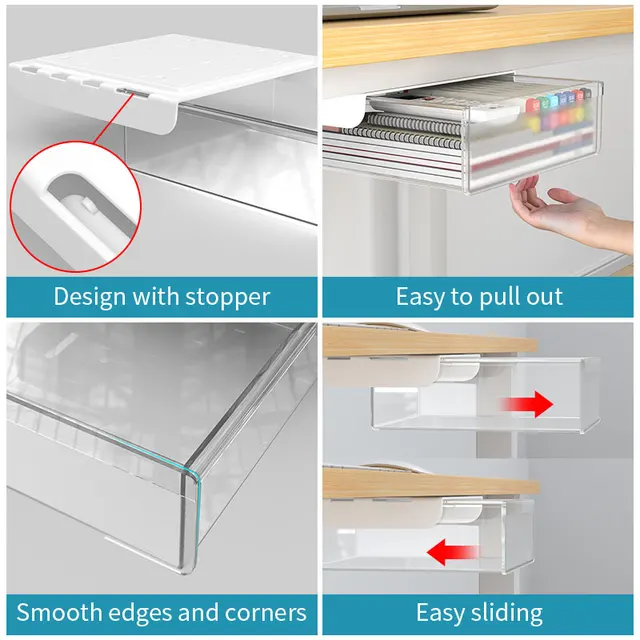 Design with stopper

Easy to pull out

Smooth edges and corners

Easy sliding