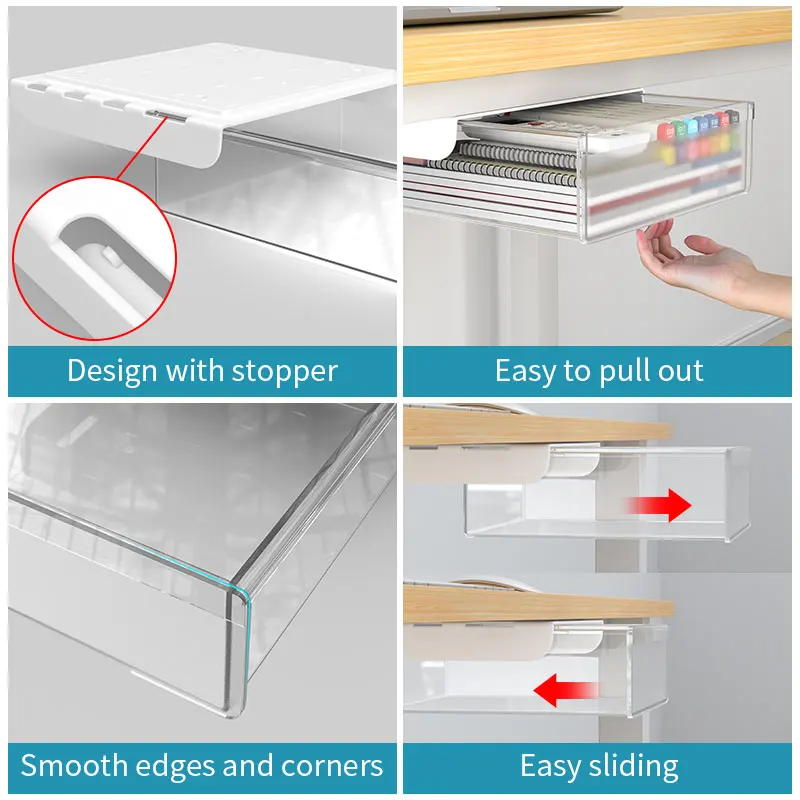 Design with stopper

Easy to pull out

Smooth edges and corners

Easy sliding