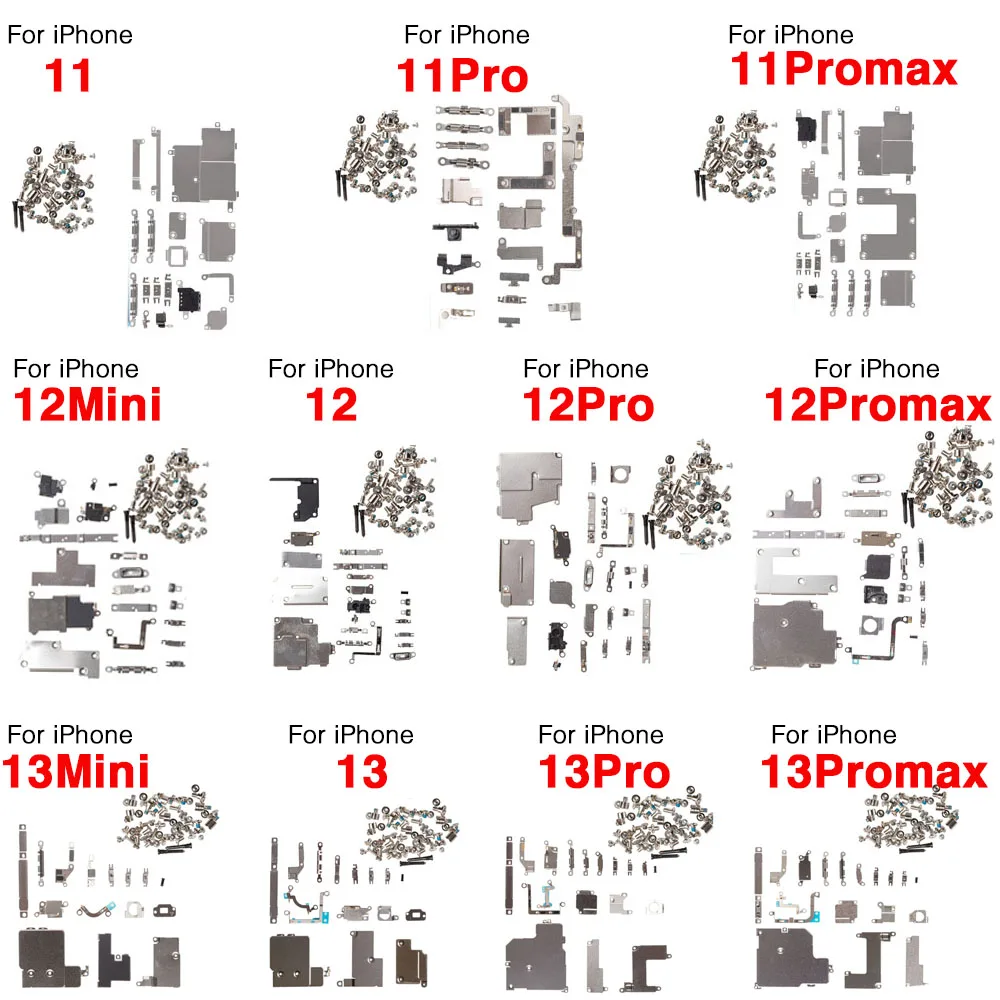 For iPhone
11

For iPhone
11Pro

For iPhone
11Promax

For iPhone
12Mini

For iPhone
12

For iPhone
12Pro

For iPhone
12Promax

For iPhone
13Mini

For iPhone
13

For iPhone
13Pro

For iPhone
13Promax