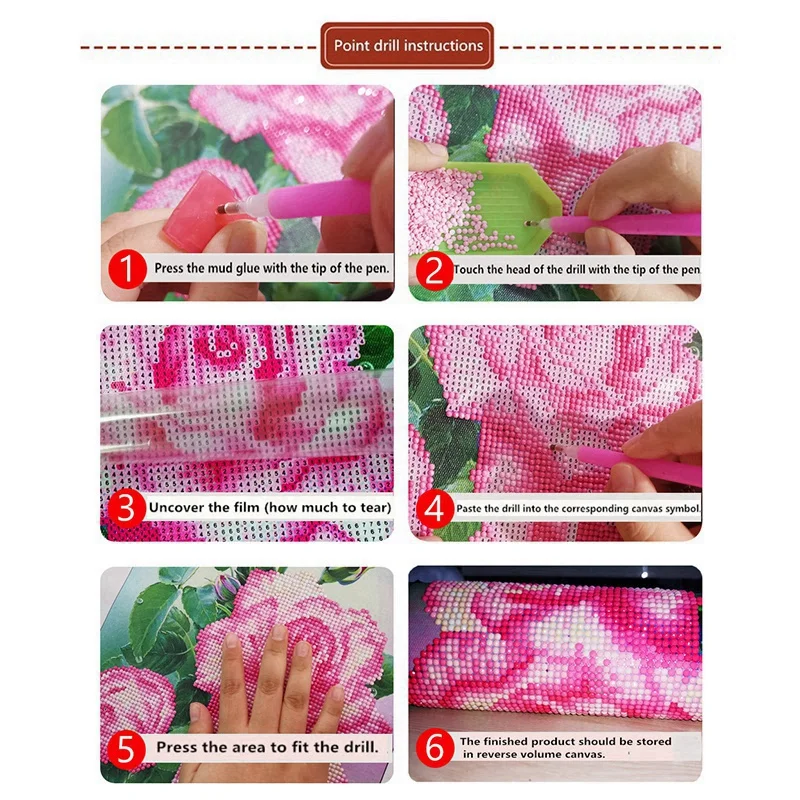 Point drill instructions

1 Press the mud glue with the tip of the pen.

2 Touch the head of the drill with the tip of the pen.

3 Uncover the film (how much to tear)

4 Paste the drill into the corresponding canvas symbol.

5 Press the area to fit the drill.

6 The finished product should be stored in reverse volume canvas.