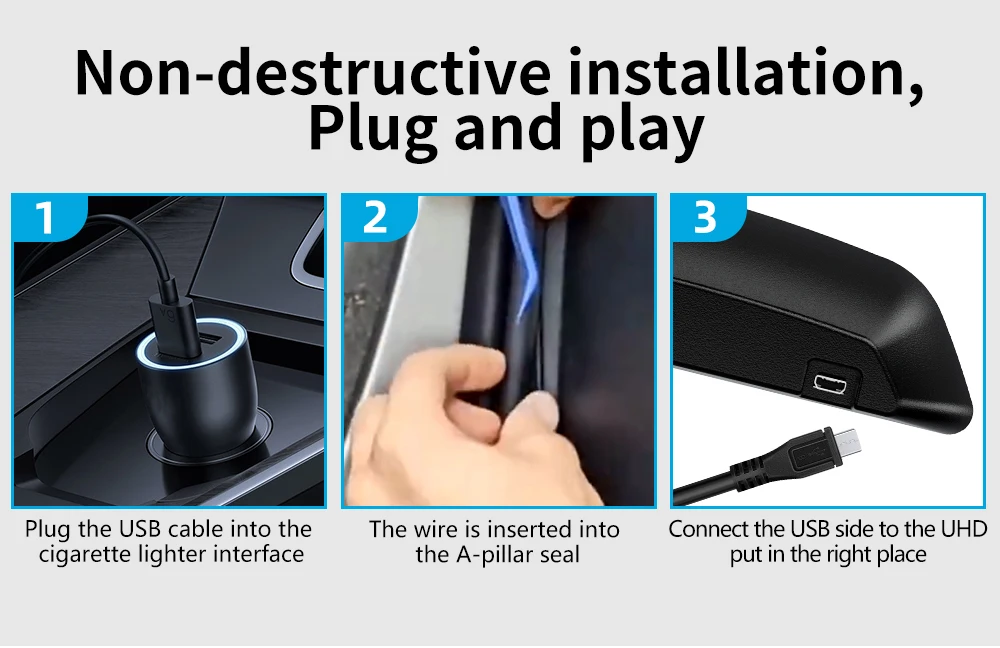 Non-destructive installation,
Plug and play

1

Plug the USB cable into the cigarette lighter interface

2

The wire is inserted into the A-pillar seal

3

Connect the USB side to the UHD put in the right place