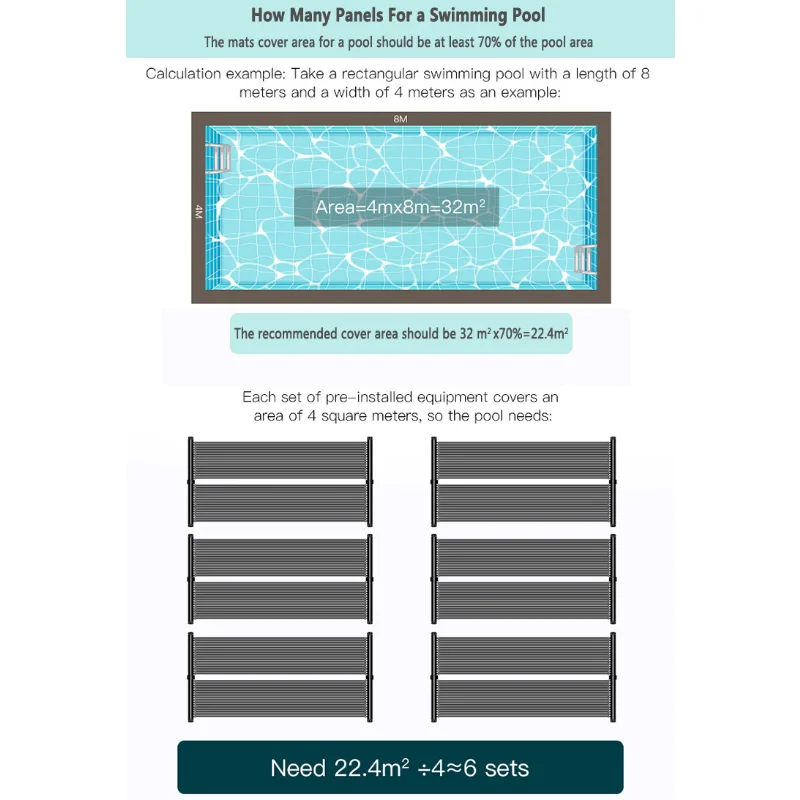 How Many Panels For a Swimming Pool

The mats cover area for a pool should be at least 70% of the pool area

Calculation example: Take a rectangular swimming pool with a length of 8 meters and a width of 4 meters as an example:

8M

4M

Area=4mx8m=32m$^2$

The recommended cover area should be 32 m$^2$x70%=22.4m$^2$

Each set of pre-installed equipment covers an area of 4 square meters, so the pool needs:

Need 22.4m$^2$ ÷4≈6 sets