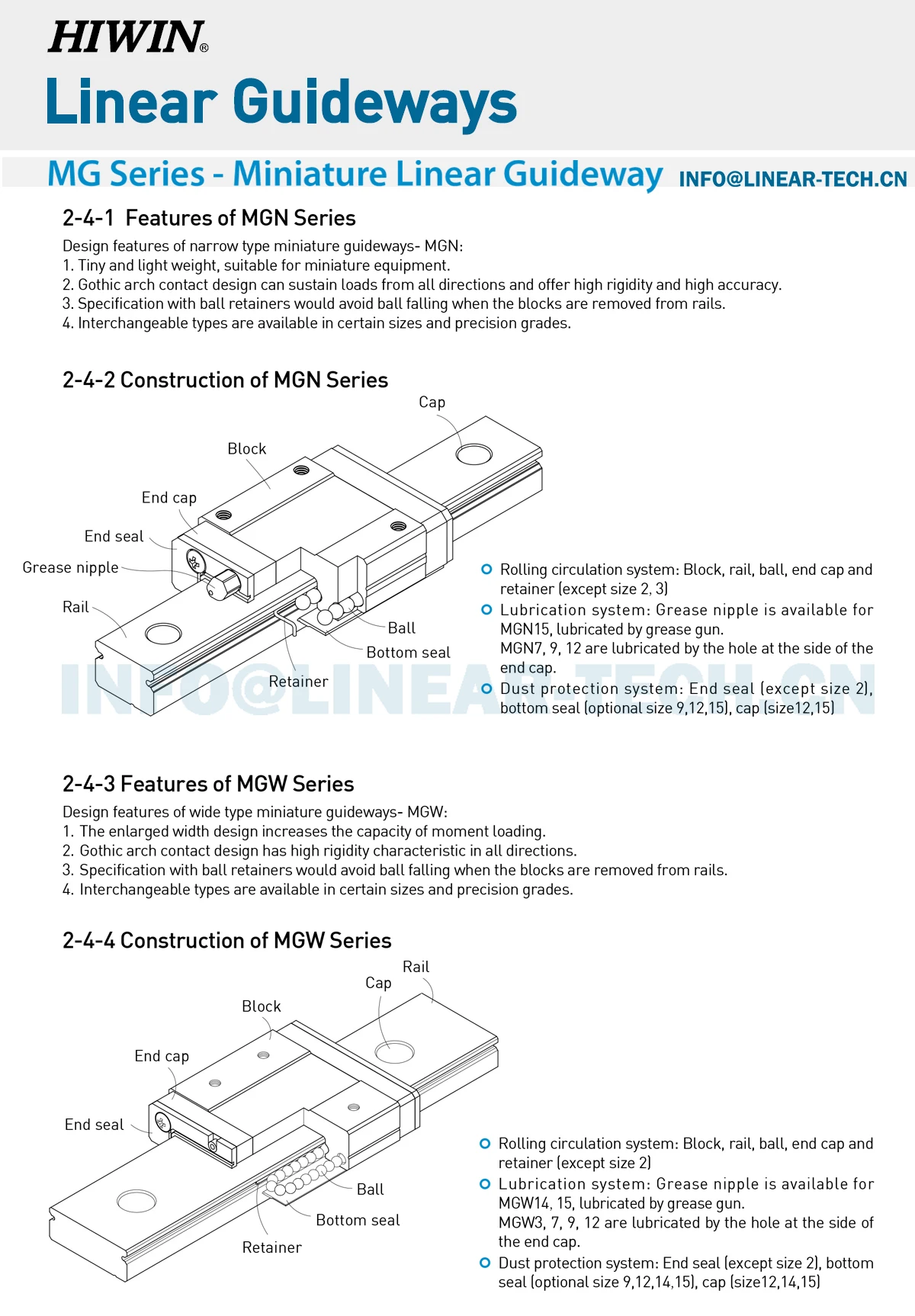 HIWIN®
Linear Guideways

MG Series - Miniature Linear Guideway INFO@LINEAR-TECH.CN

2-4-1 Features of MGN Series
Design features of narrow type miniature guideways- MGN:
1. Tiny and light weight, suitable for miniature equipment.
2. Gothic arch contact design can sustain loads from all directions and offer high rigidity and high accuracy.
3. Specification with ball retainers would avoid ball falling when the blocks are removed from rails.
4. Interchangeable types are available in certain sizes and precision grades.

2-4-2 Construction of MGN Series
Cap
Block
End cap
End seal
Grease nipple
Rail
Ball
Bottom seal
Retainer

INFO@LINEAR-TECH.CN

Rolling circulation system: Block, rail, ball, end cap and retainer (except size 2, 3)
Lubrication system: Grease nipple is available for MGN15, lubricated by grease gun. MGN7, 9, 12 are lubricated by the hole at the side of the end cap.
Dust protection system: End seal (except size 2), bottom seal (optional size 9,12,15), cap (size12,15)

2-4-3 Features of MGW Series
Design features of wide type miniature guideways- MGW:
1. The enlarged width design increases the capacity of moment loading.
2. Gothic arch contact design has high rigidity characteristic in all directions.
3. Specification with ball retainers would avoid ball falling when the blocks are removed from rails.
4. Interchangeable types are available in certain sizes and precision grades.

2-4-4 Construction of MGW Series
Rail
Cap
Block
End cap
End seal
Ball
Bottom seal
Retainer

Rolling circulation system: Block, rail, ball, end cap and retainer (except size 2)
Lubrication system: Grease nipple is available for MGW14, 15, lubricated by grease gun. MGW3, 7, 9, 12 are lubricated by the hole at the side of the end cap.
Dust protection system: End seal (except size 2), bottom seal (optional size 9,12,14,15), cap (size12,14,15)