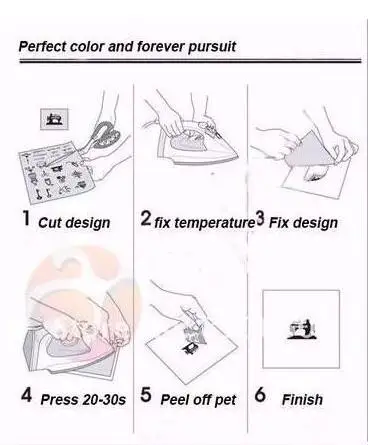 Perfect color and forever pursuit

1 Cut design

2 fix temperature

3 Fix design

4 Press 20-30s

5 Peel off pet

6 Finish