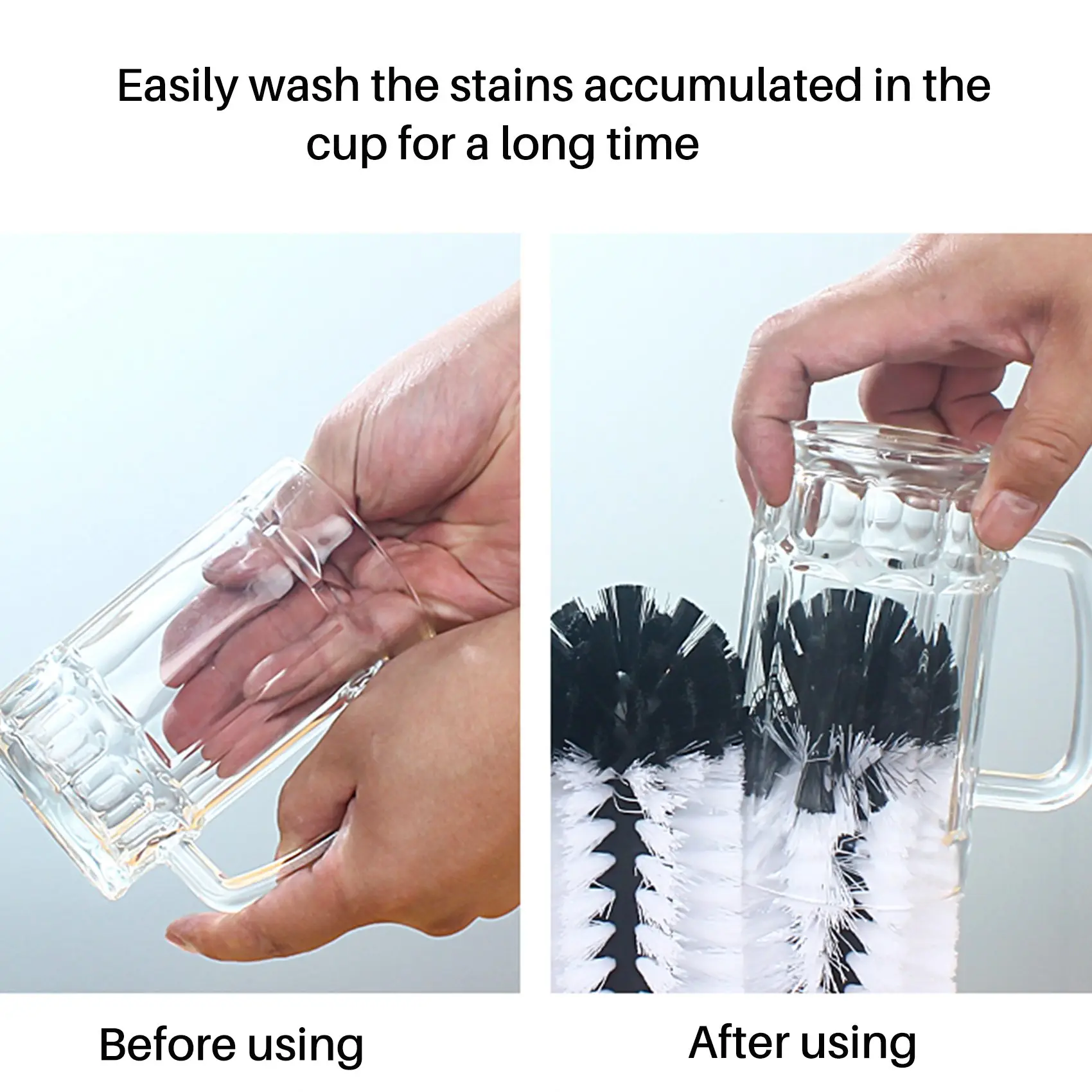 Easily wash the stains accumulated in the cup for a long time

Before using

After using