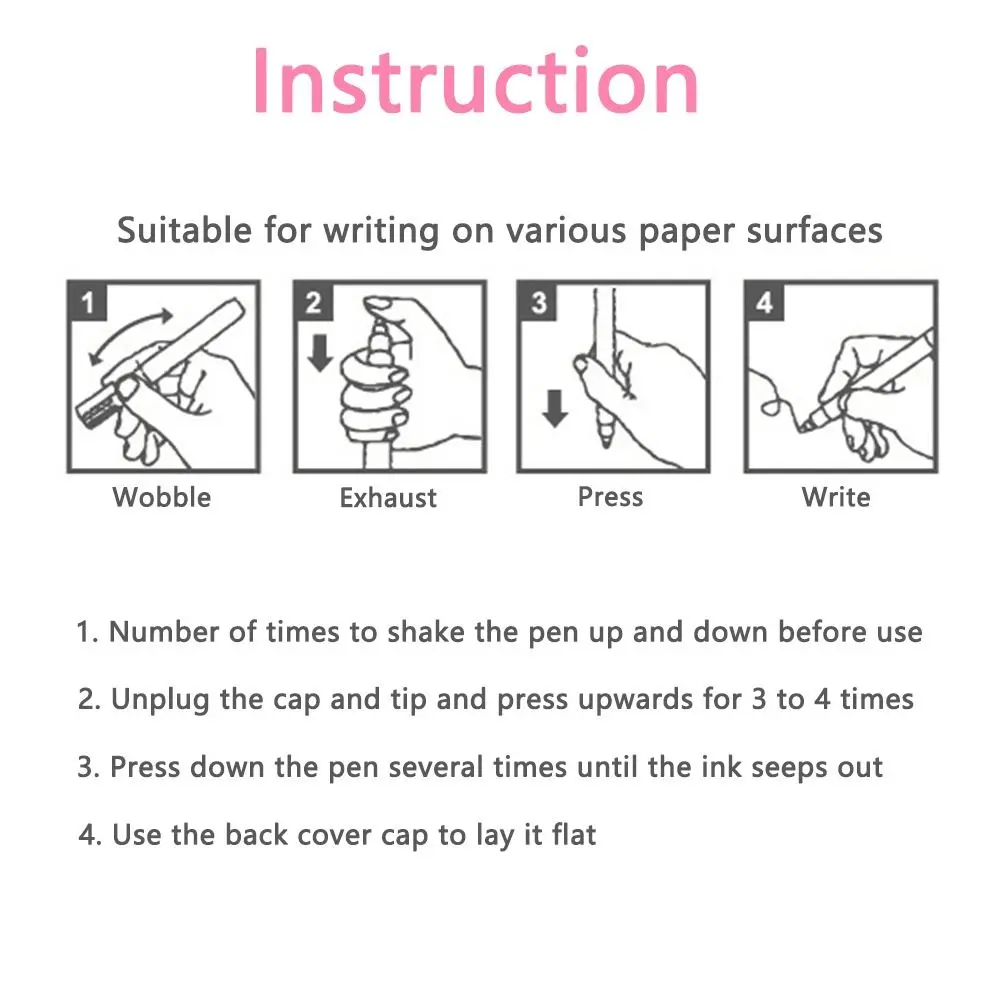 Instruction

Suitable for writing on various paper surfaces

1
Wobble

2
Exhaust

3
Press

4
Write

1. Number of times to shake the pen up and down before use

2. Unplug the cap and tip and press upwards for 3 to 4 times

3. Press down the pen several times until the ink seeps out

4. Use the back cover cap to lay it flat