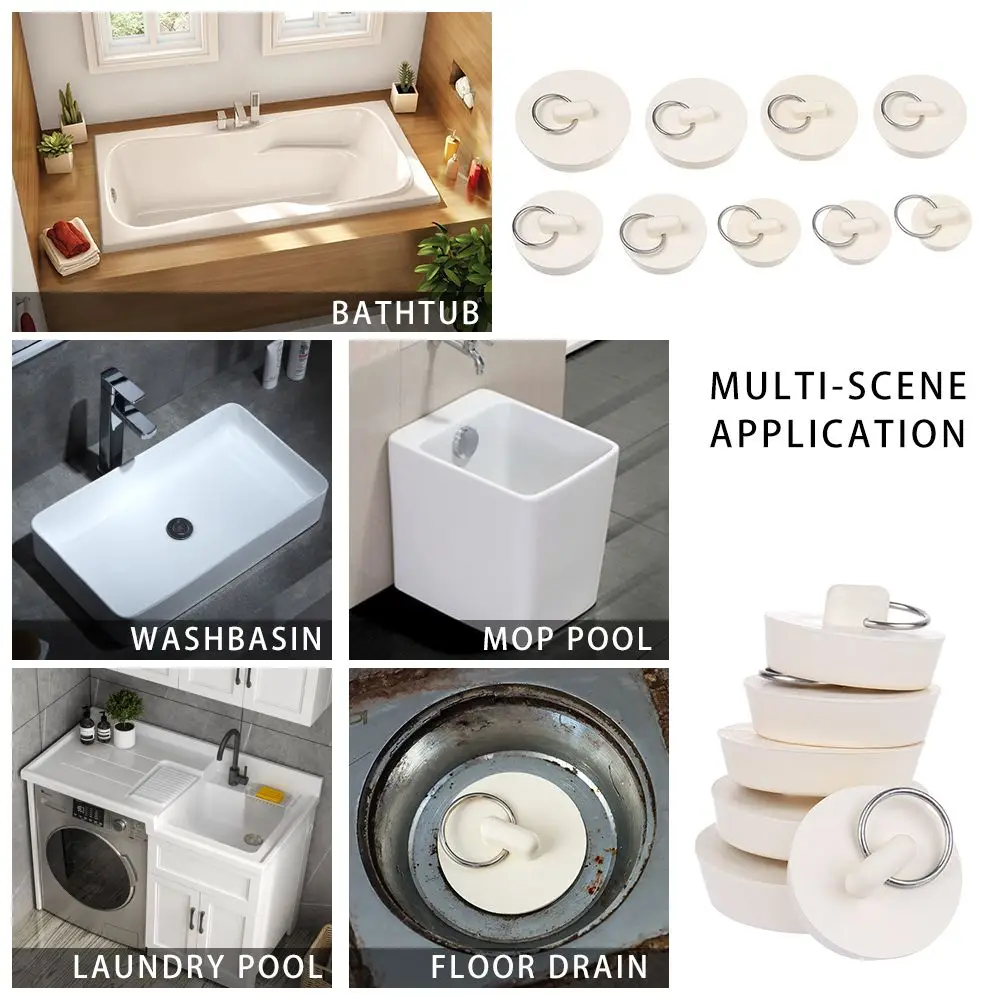 BATHTUB

MULTI-SCENE APPLICATION

WASHBASIN

MOP POOL

LAUNDRY POOL

FLOOR DRAIN