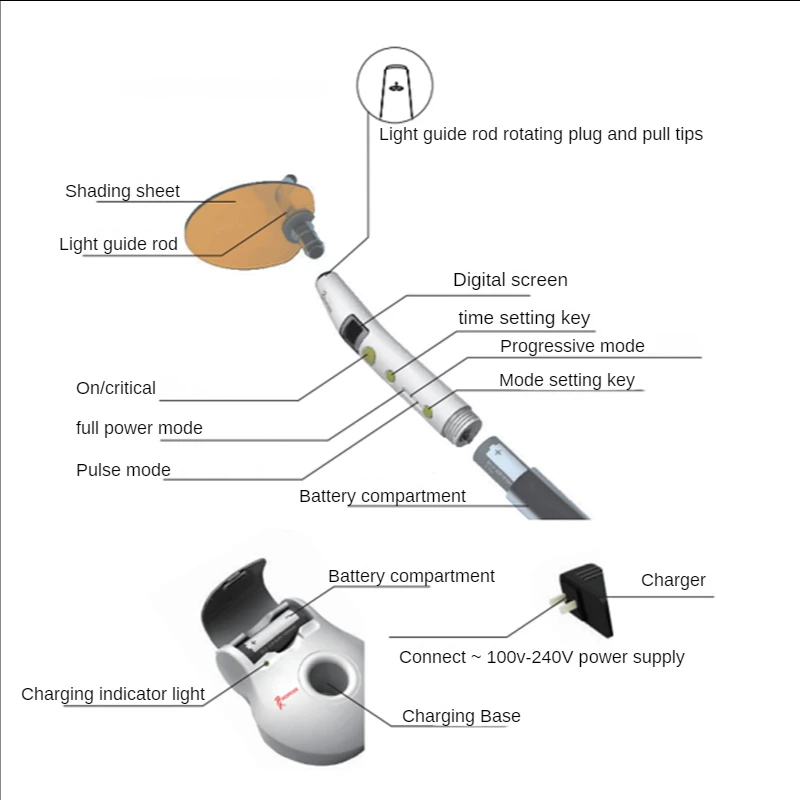 Light guide rod rotating plug and pull tips

Shading sheet

Light guide rod

Digital screen

time setting key

Progressive mode

Mode setting key

On/critical

full power mode

Pulse mode

Battery compartment

Battery compartment

Charger

Connect ~ 100v-240V power supply

Charging indicator light

Charging Base