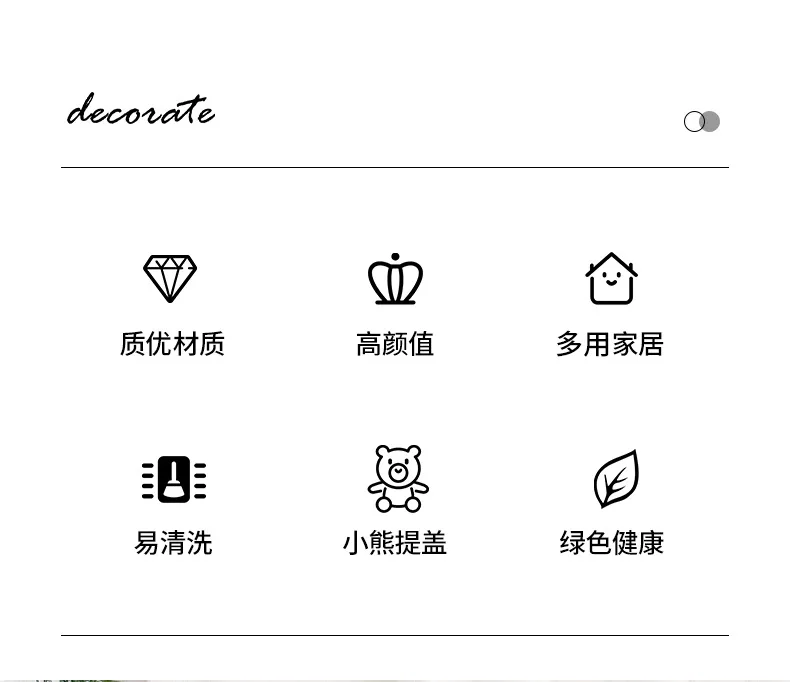 decorate

质优材质

高颜值

多用家居

易清洗

小熊提盖

绿色健康