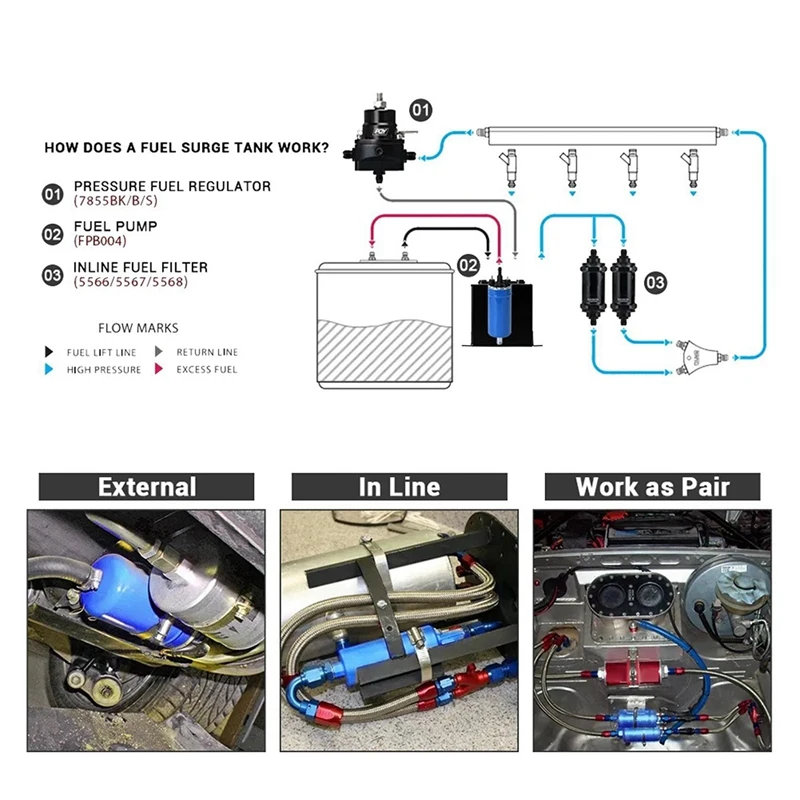 HOW DOES A FUEL SURGE TANK WORK?

01 PRESSURE FUEL REGULATOR (7855BK/B/S)

02 FUEL PUMP (FPB004)

03 INLINE FUEL FILTER (5566/5567/5568)

FLOW MARKS

FUEL LIFT LINE
RETURN LINE
HIGH PRESSURE
EXCESS FUEL

01

02

03

External

In Line

Work as Pair