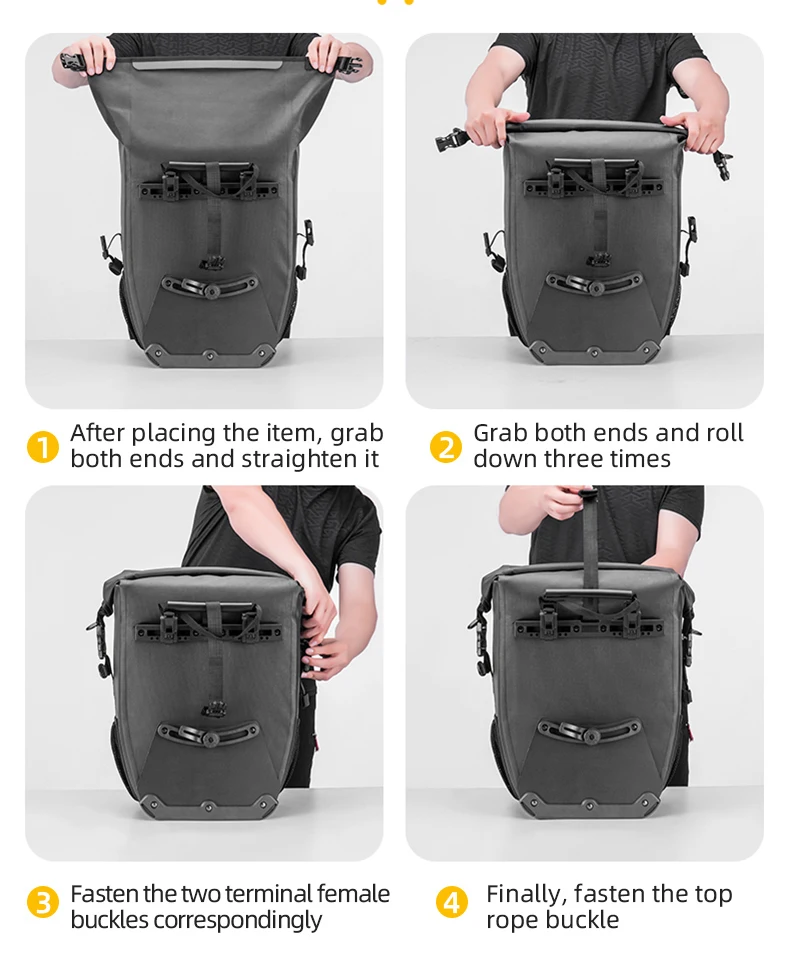 1 After placing the item, grab both ends and straighten it

2 Grab both ends and roll down three times

3 Fasten the two terminal female buckles correspondingly

4 Finally, fasten the top rope buckle