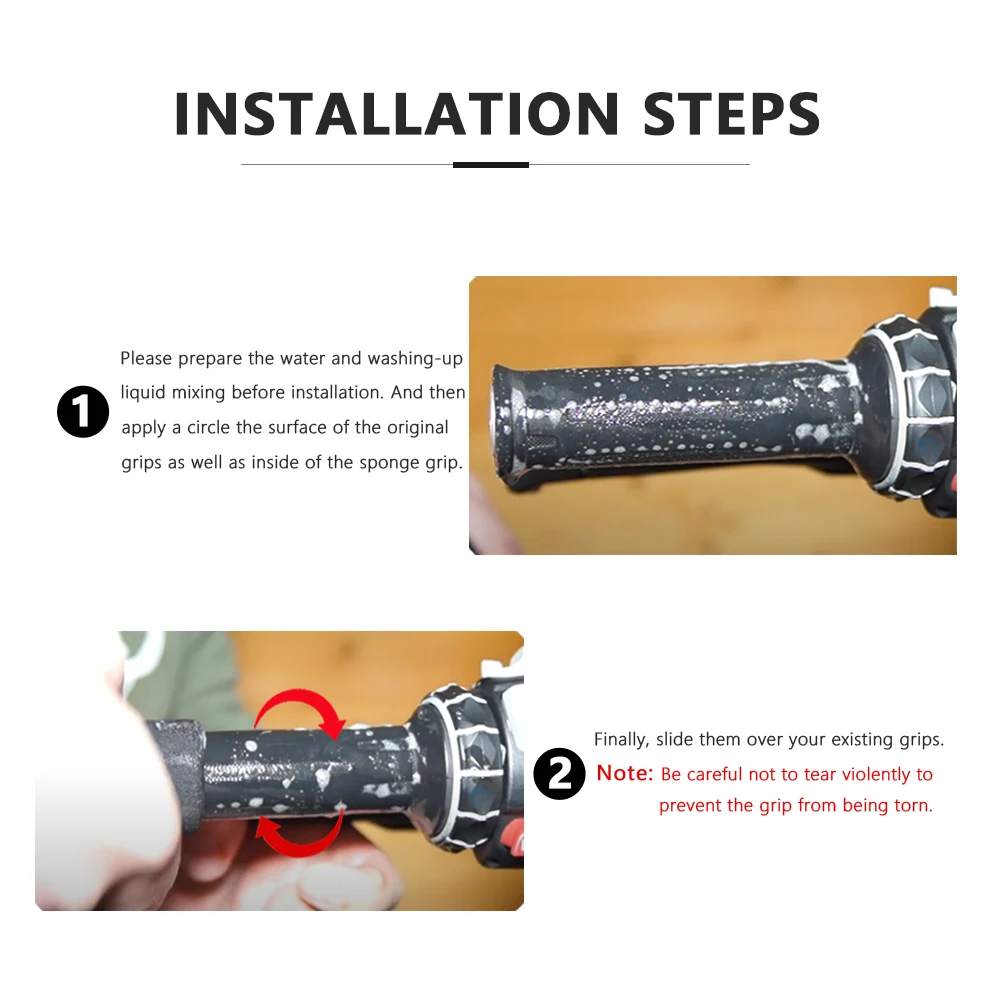 INSTALLATION STEPS

1

Please prepare the water and washing-up liquid mixing before installation. And then apply a circle the surface of the original grips as well as inside of the sponge grip.

2

Finally, slide them over your existing grips.

Note: Be careful not to tear violently to prevent the grip from being torn.