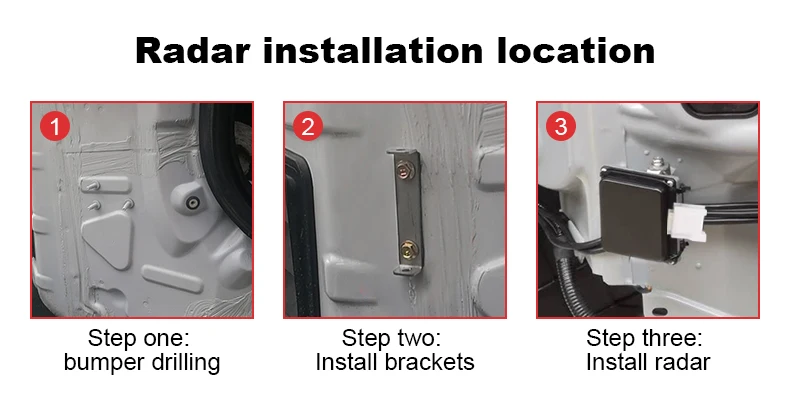 Radar installation location

1

Step one:
bumper drilling

2

Step two:
Install brackets

3

Step three:
Install radar