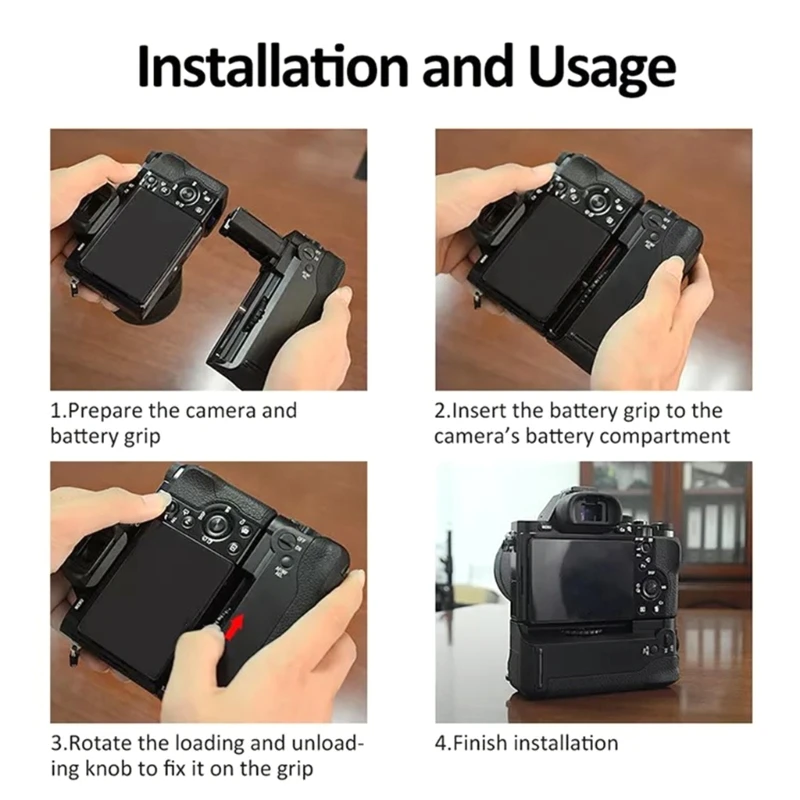 Installation and Usage

1.Prepare the camera and battery grip

2.Insert the battery grip to the camera's battery compartment

3.Rotate the loading and unloading knob to fix it on the grip

4.Finish installation