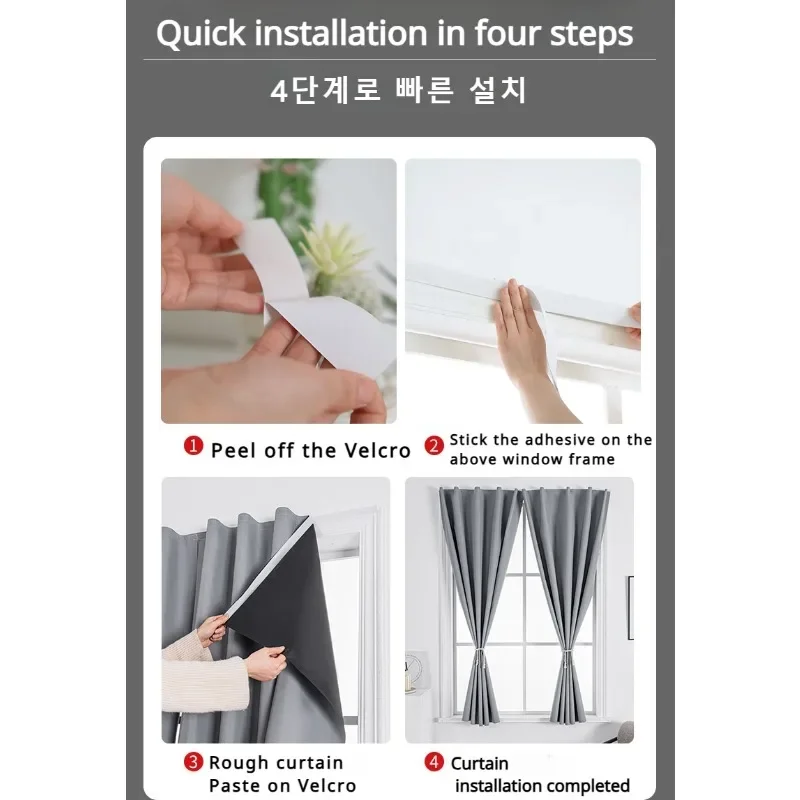 Quick installation in four steps

4단계로 빠른 설치

1 Peel off the Velcro

2 Stick the adhesive on the above window frame

3 Rough curtain Paste on Velcro

4 Curtain installation completed