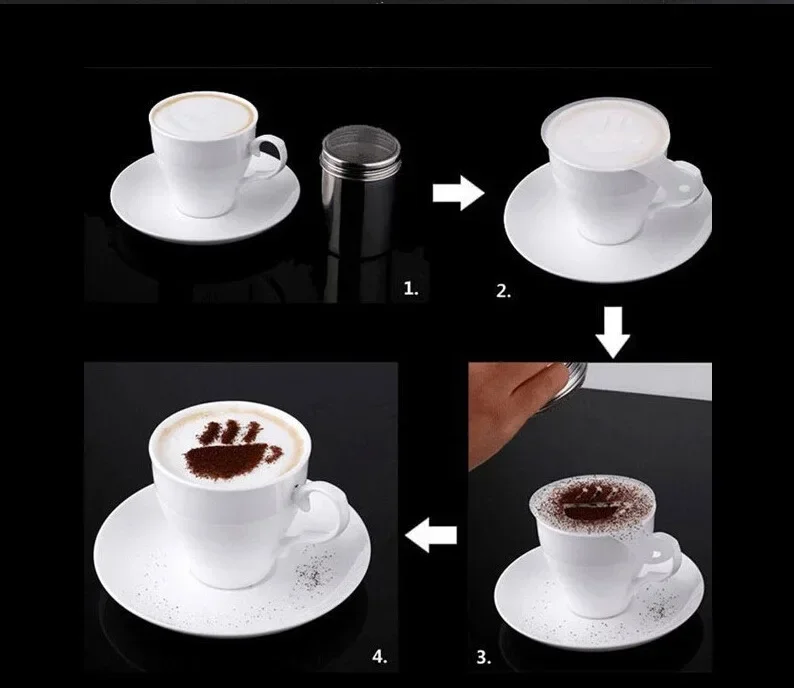 1.

2.

3.

4.