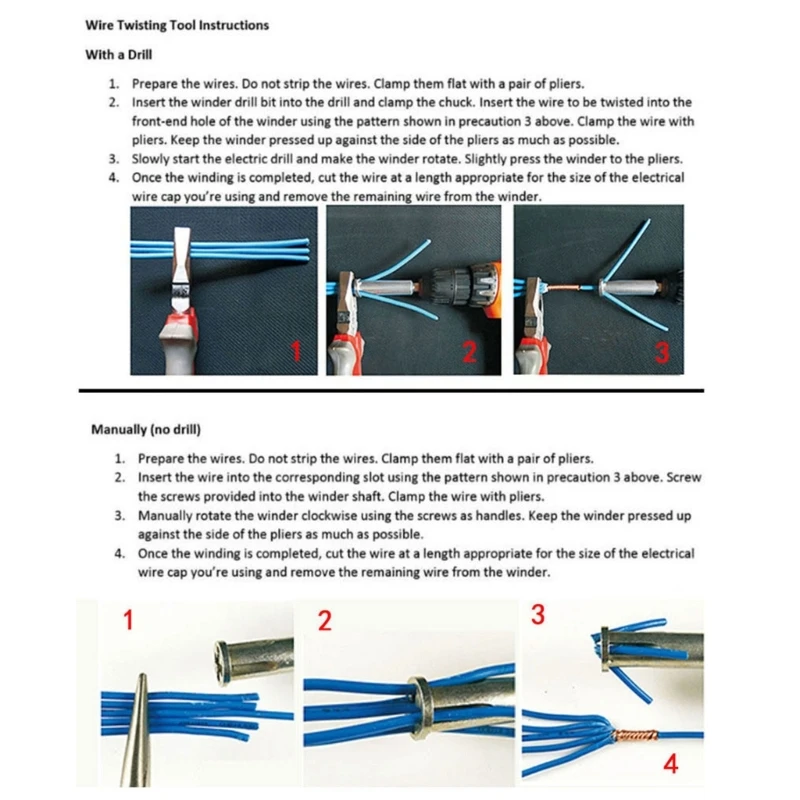 Wire Twisting Tool Instructions

With a Drill

1. Prepare the wires. Do not strip the wires. Clamp them flat with a pair of pliers.
2. Insert the winder drill bit into the drill and clamp the chuck. Insert the wire to be twisted into the front-end hole of the winder using the pattern shown in precaution 3 above. Clamp the wire with pliers. Keep the winder pressed up against the side of the pliers as much as possible.
3. Slowly start the electric drill and make the winder rotate. Slightly press the winder to the pliers.
4. Once the winding is completed, cut the wire at a length appropriate for the size of the electrical wire cap you're using and remove the remaining wire from the winder.

1

2

3

Manually (no drill)

1. Prepare the wires. Do not strip the wires. Clamp them flat with a pair of pliers.
2. Insert the wire into the corresponding slot using the pattern shown in precaution 3 above. Screw the screws provided into the winder shaft. Clamp the wire with pliers.
3. Manually rotate the winder clockwise using the screws as handles. Keep the winder pressed up against the side of the pliers as much as possible.
4. Once the winding is completed, cut the wire at a length appropriate for the size of the electrical wire cap you're using and remove the remaining wire from the winder.

1

2

3

4