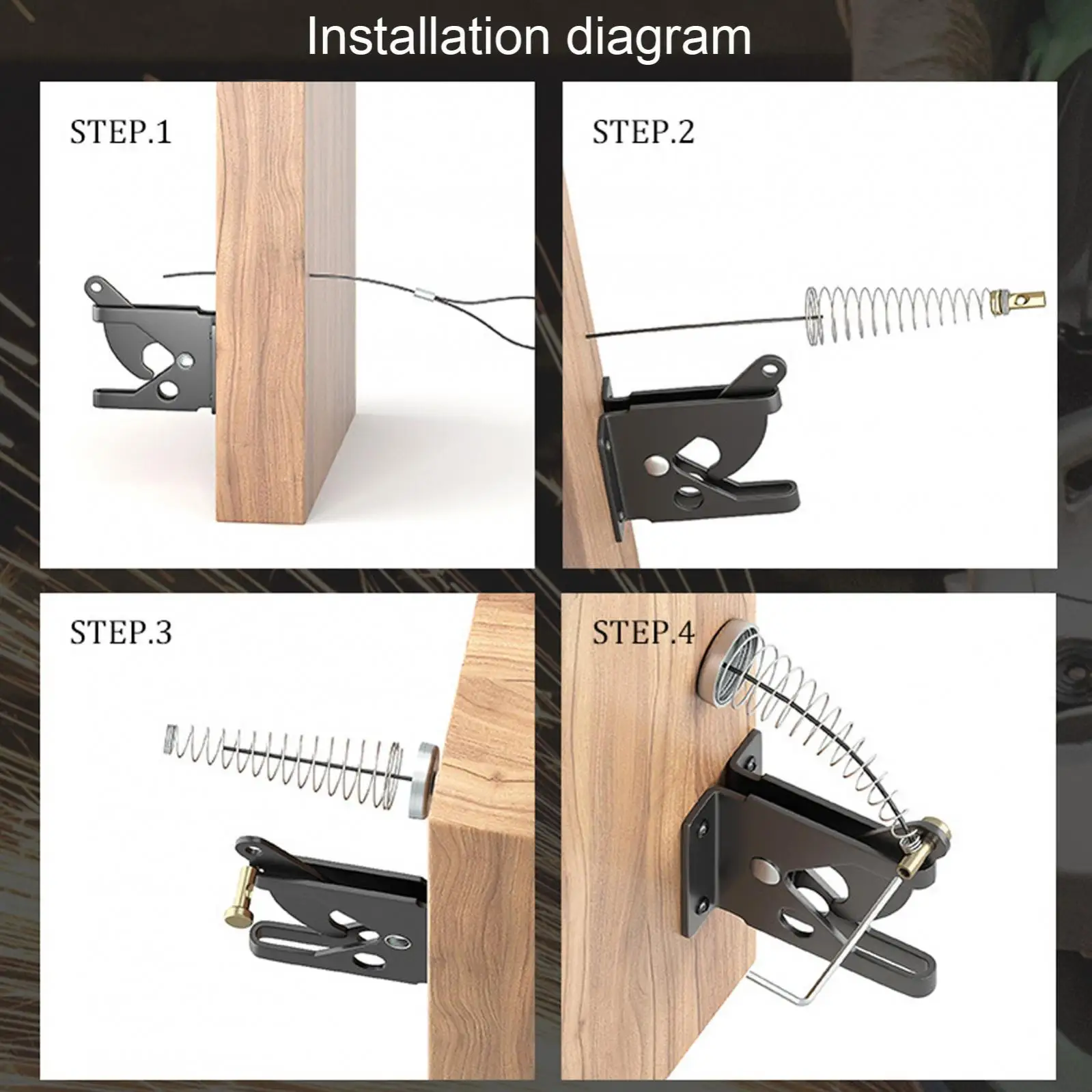 Installation diagram

STEP.1

STEP.2

STEP.3

STEP.4