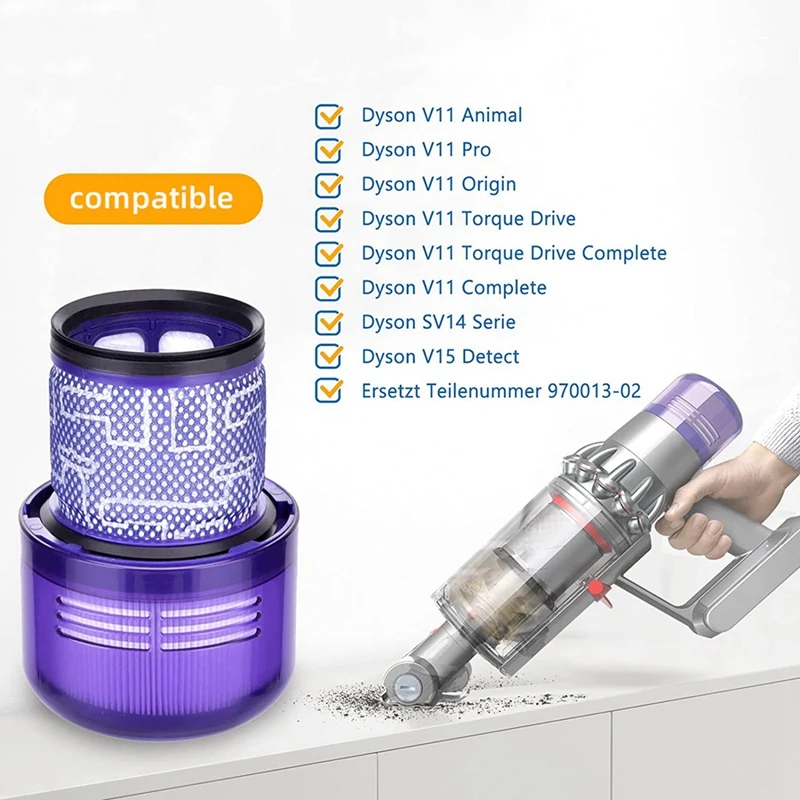 compatible

Dyson V11 Animal
Dyson V11 Pro
Dyson V11 Origin
Dyson V11 Torque Drive
Dyson V11 Torque Drive Complete
Dyson V11 Complete
Dyson SV14 Serie
Dyson V15 Detect
Ersetzt Teilenummer 970013-02