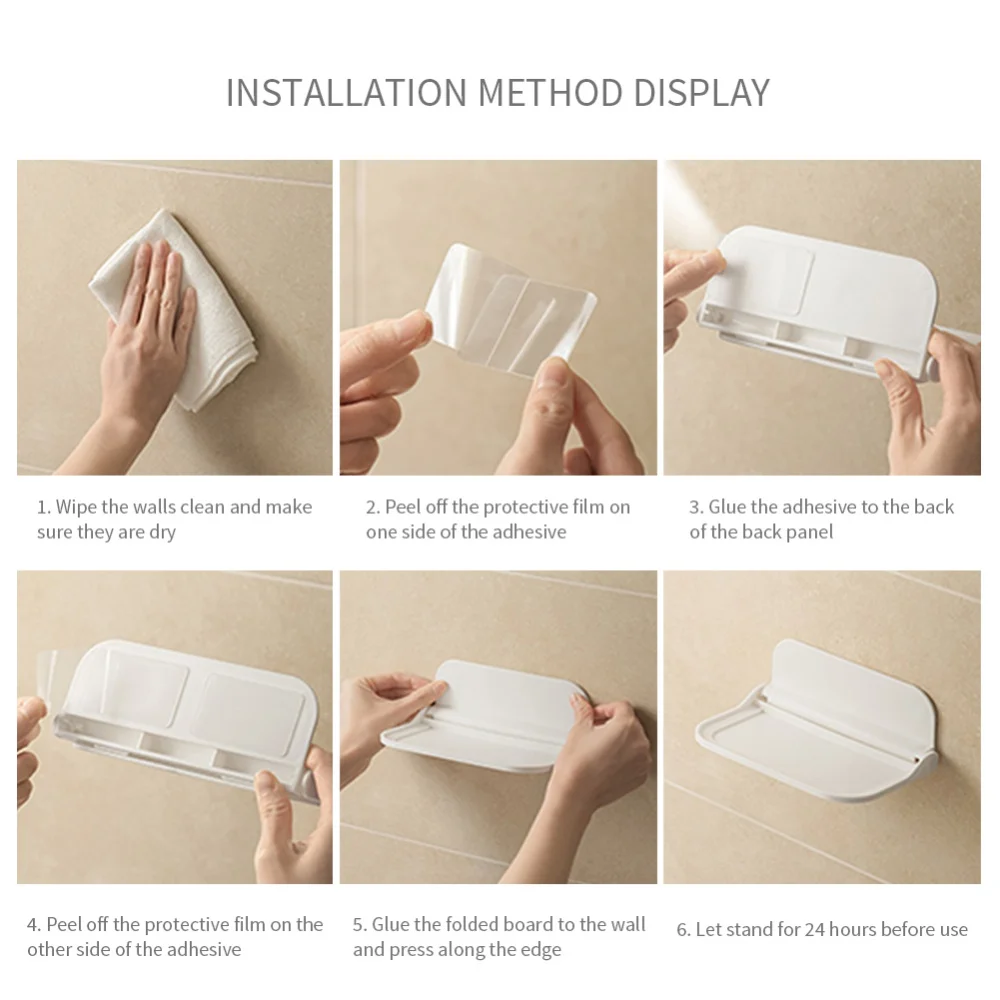 INSTALLATION METHOD DISPLAY

1. Wipe the walls clean and make sure they are dry

2. Peel off the protective film on one side of the adhesive

3. Glue the adhesive to the back of the back panel

4. Peel off the protective film on the other side of the adhesive

5. Glue the folded board to the wall and press along the edge

6. Let stand for 24 hours before use