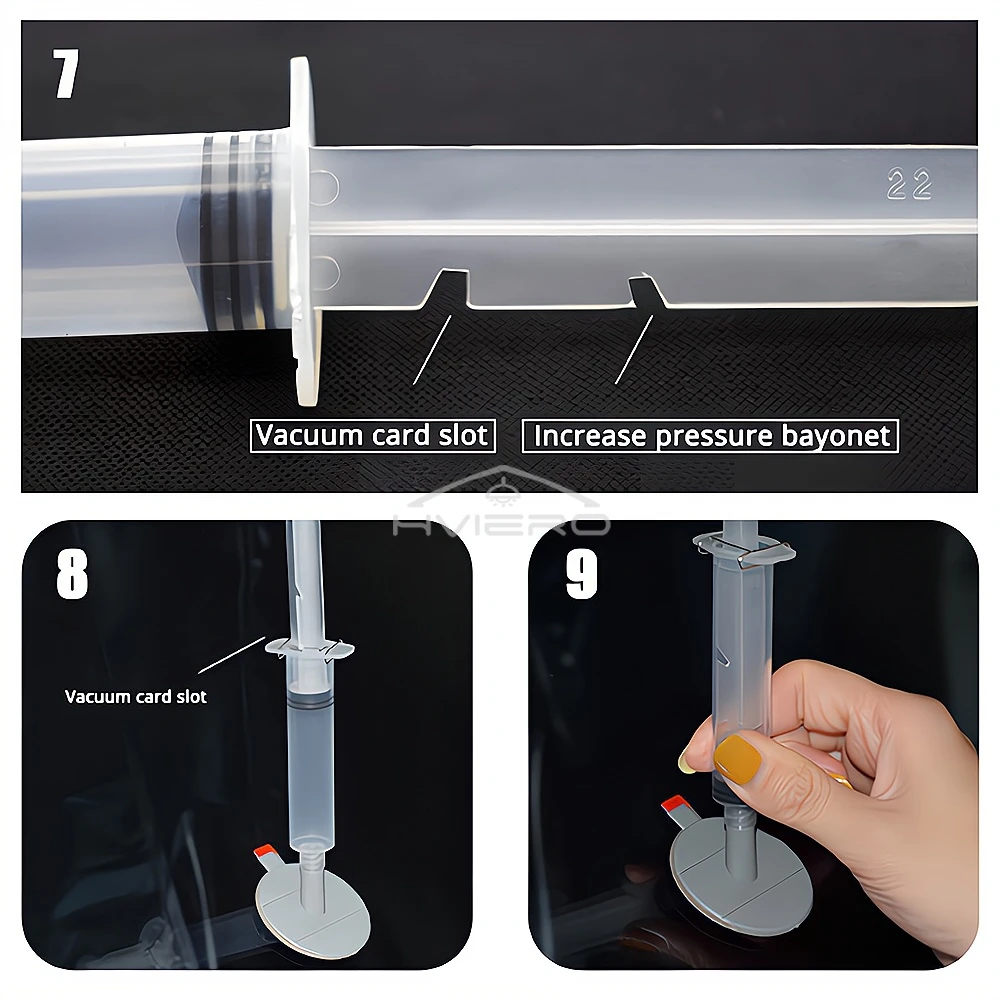 7

22

Vacuum card slot

Increase pressure bayonet

HVIERO

8

Vacuum card slot

9