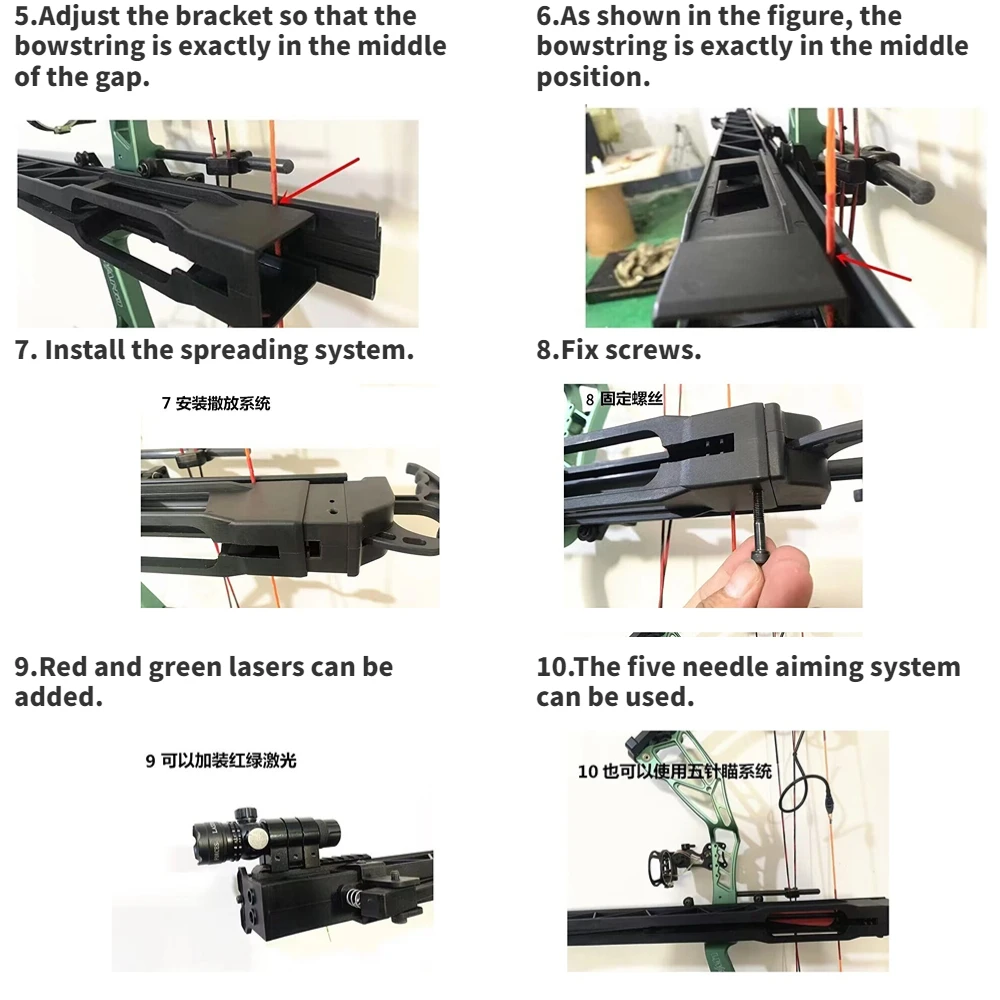 5.Adjust the bracket so that the bowstring is exactly in the middle of the gap.

6.As shown in the figure, the bowstring is exactly in the middle position.

7. Install the spreading system.

7 安装撒放系统

8.Fix screws.

8 固定螺丝

9.Red and green lasers can be added.

9 可以加装红绿激光

10.The five needle aiming system can be used.

10 也可以使用五针瞄系统