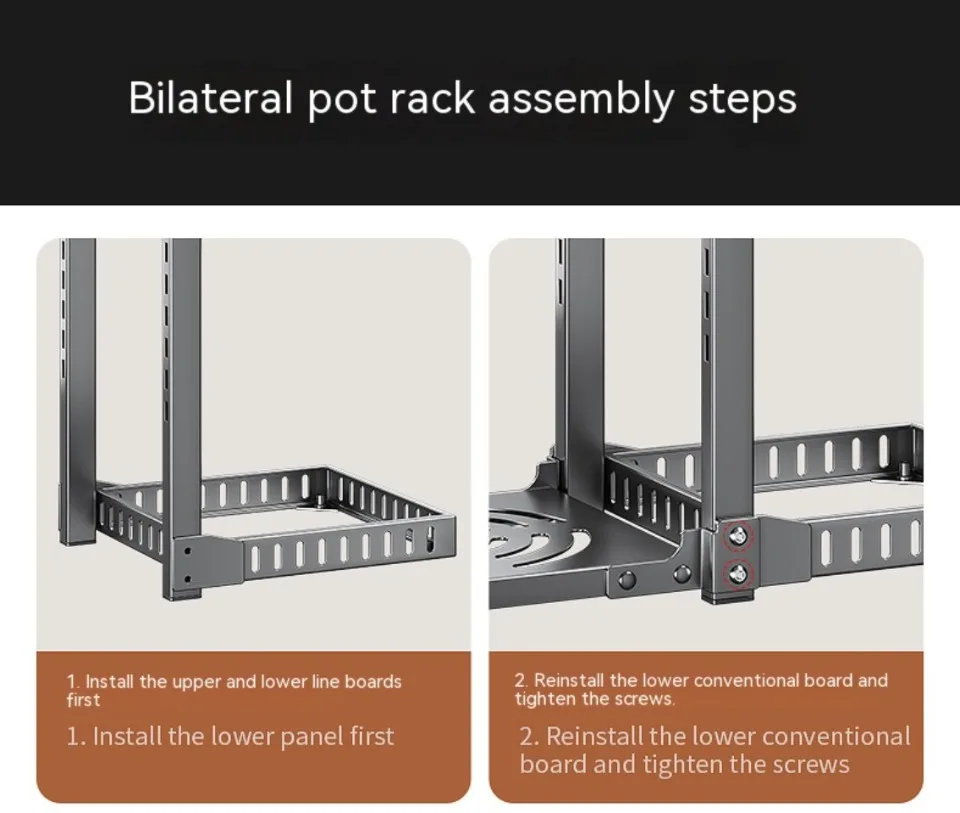 Bilateral pot rack assembly steps

1. Install the upper and lower line boards first

1. Install the lower panel first

2. Reinstall the lower conventional board and tighten the screws.

2. Reinstall the lower conventional board and tighten the screws