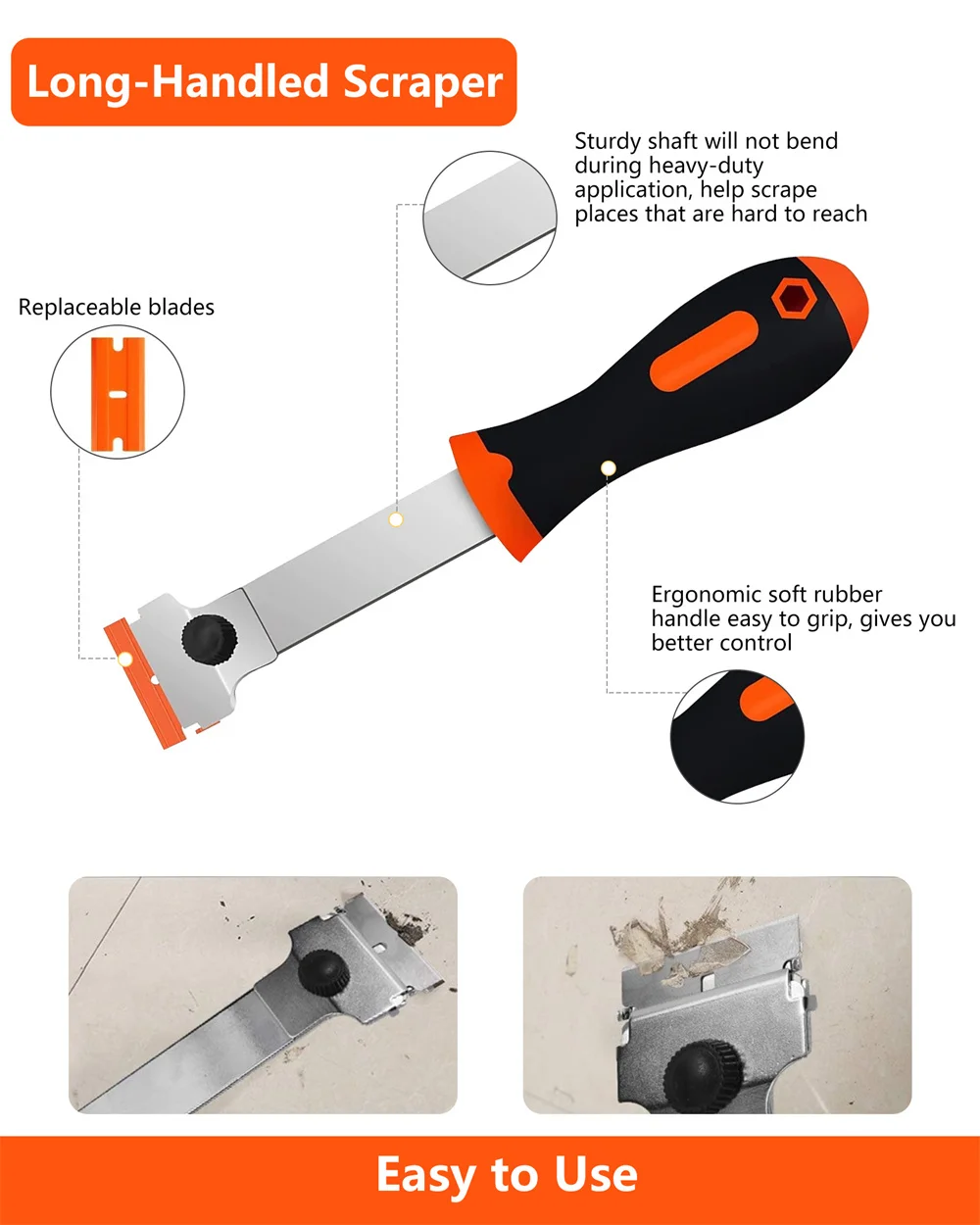 Long-Handled Scraper

Sturdy shaft will not bend during heavy-duty application, help scrape places that are hard to reach

Replaceable blades

Ergonomic soft rubber handle easy to grip, gives you better control

Easy to Use