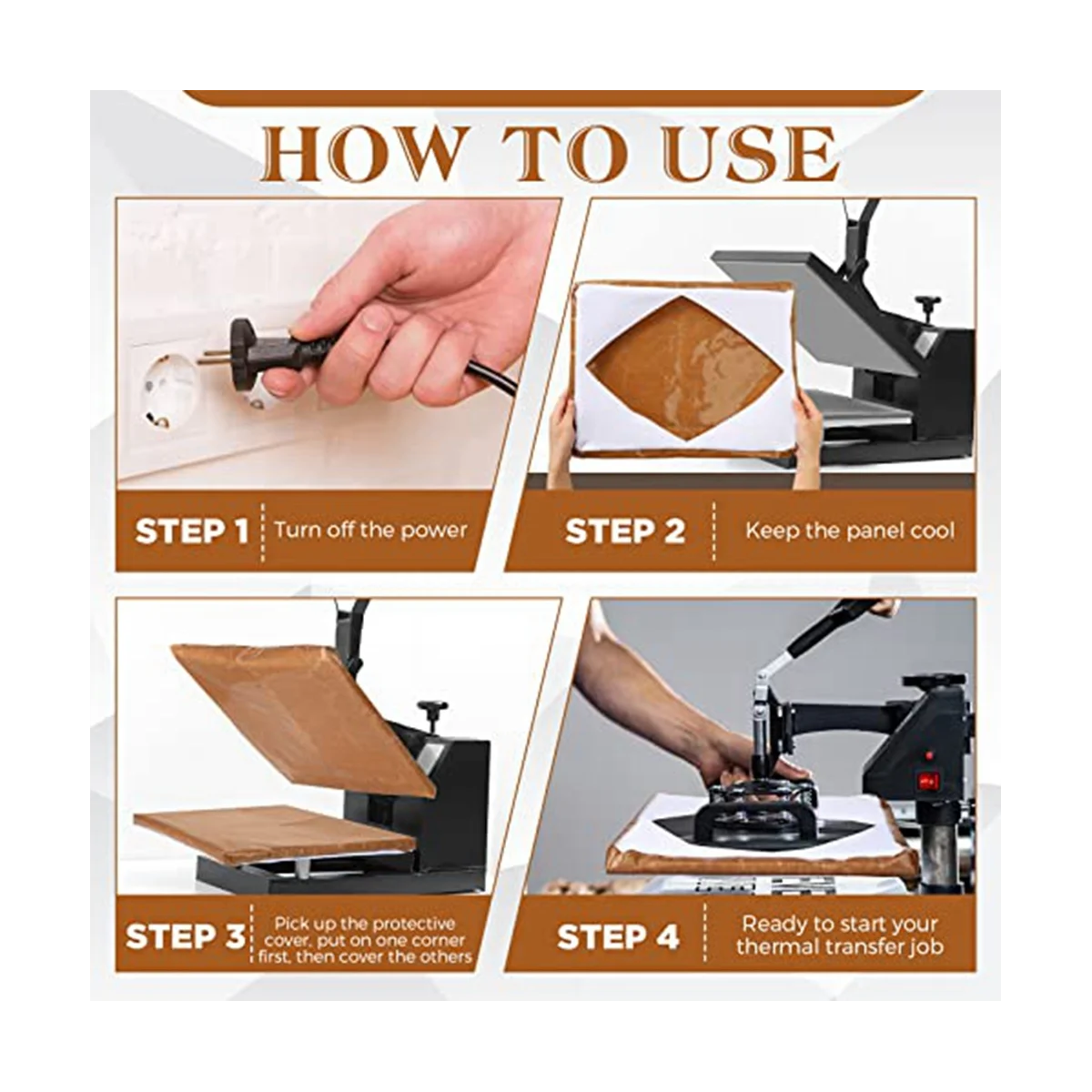 HOW TO USE

STEP 1 Turn off the power

STEP 2 Keep the panel cool

STEP 3 Pick up the protective cover, put on one corner first, then cover the others

STEP 4 Ready to start your thermal transfer job