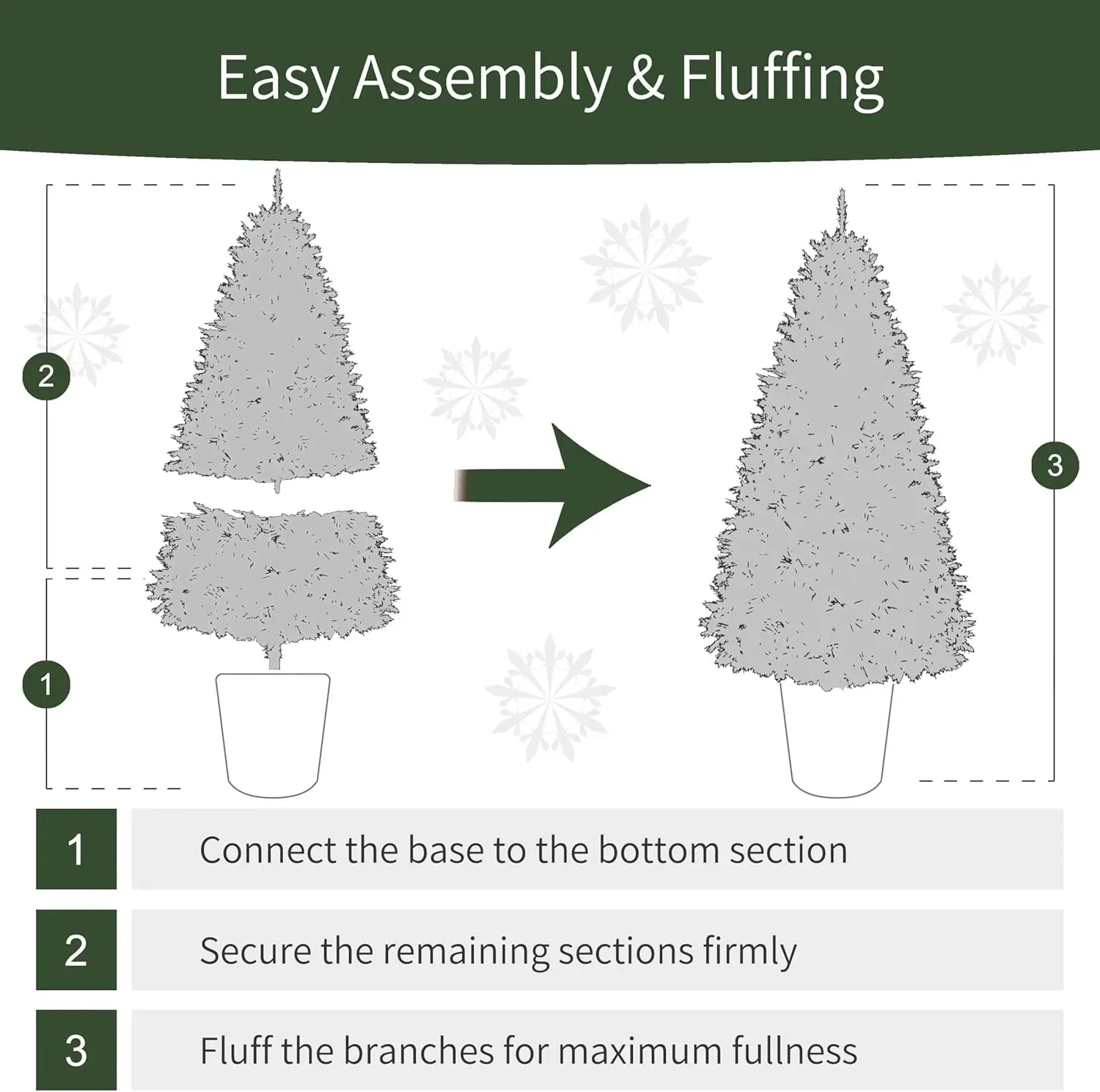 Easy Assembly & Fluffing

2

1

3

1 Connect the base to the bottom section

2 Secure the remaining sections firmly

3 Fluff the branches for maximum fullness