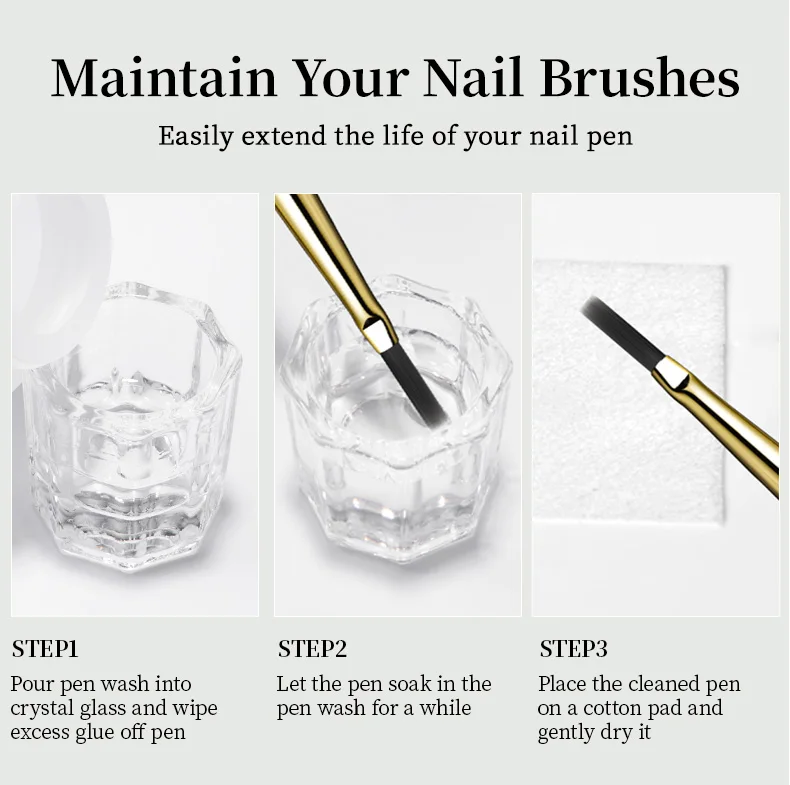 Maintain Your Nail Brushes

Easily extend the life of your nail pen

STEP1
Pour pen wash into crystal glass and wipe excess glue off pen

STEP2
Let the pen soak in the pen wash for a while

STEP3
Place the cleaned pen on a cotton pad and gently dry it