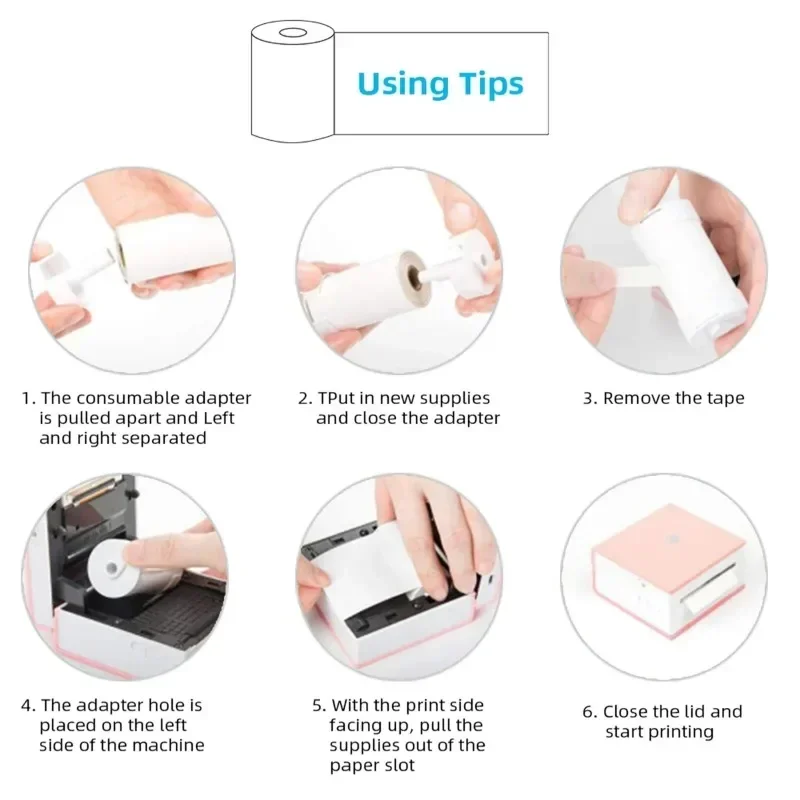 Using Tips

1. The consumable adapter is pulled apart and Left and right separated

2. TPut in new supplies and close the adapter

3. Remove the tape

4. The adapter hole is placed on the left side of the machine

5. With the print side facing up, pull the supplies out of the paper slot

6. Close the lid and start printing