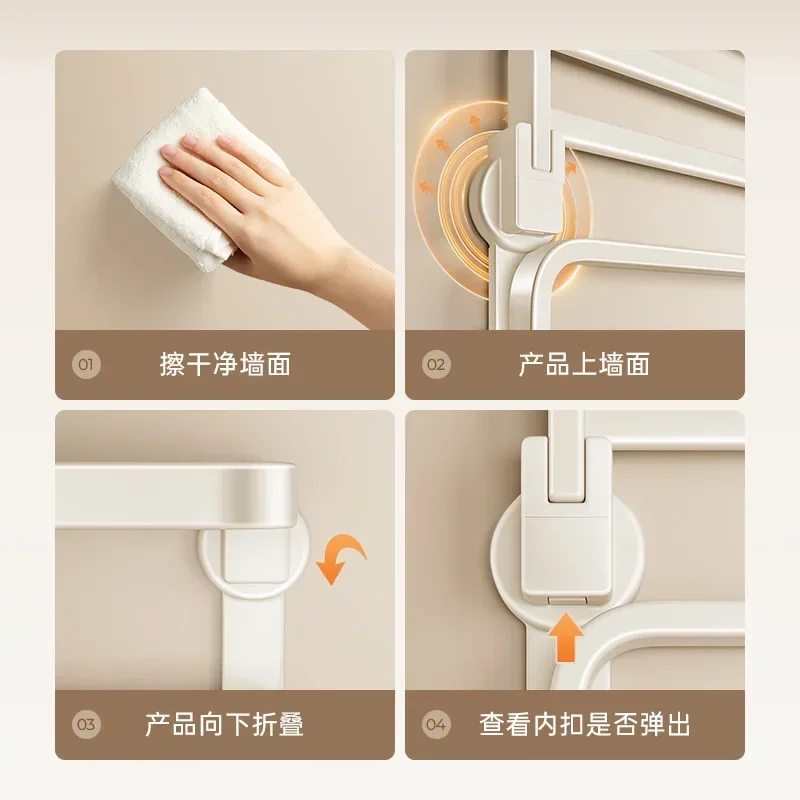 01 擦干净墙面

02 产品上墙面

03 产品向下折叠

04 查看内扣是否弹出