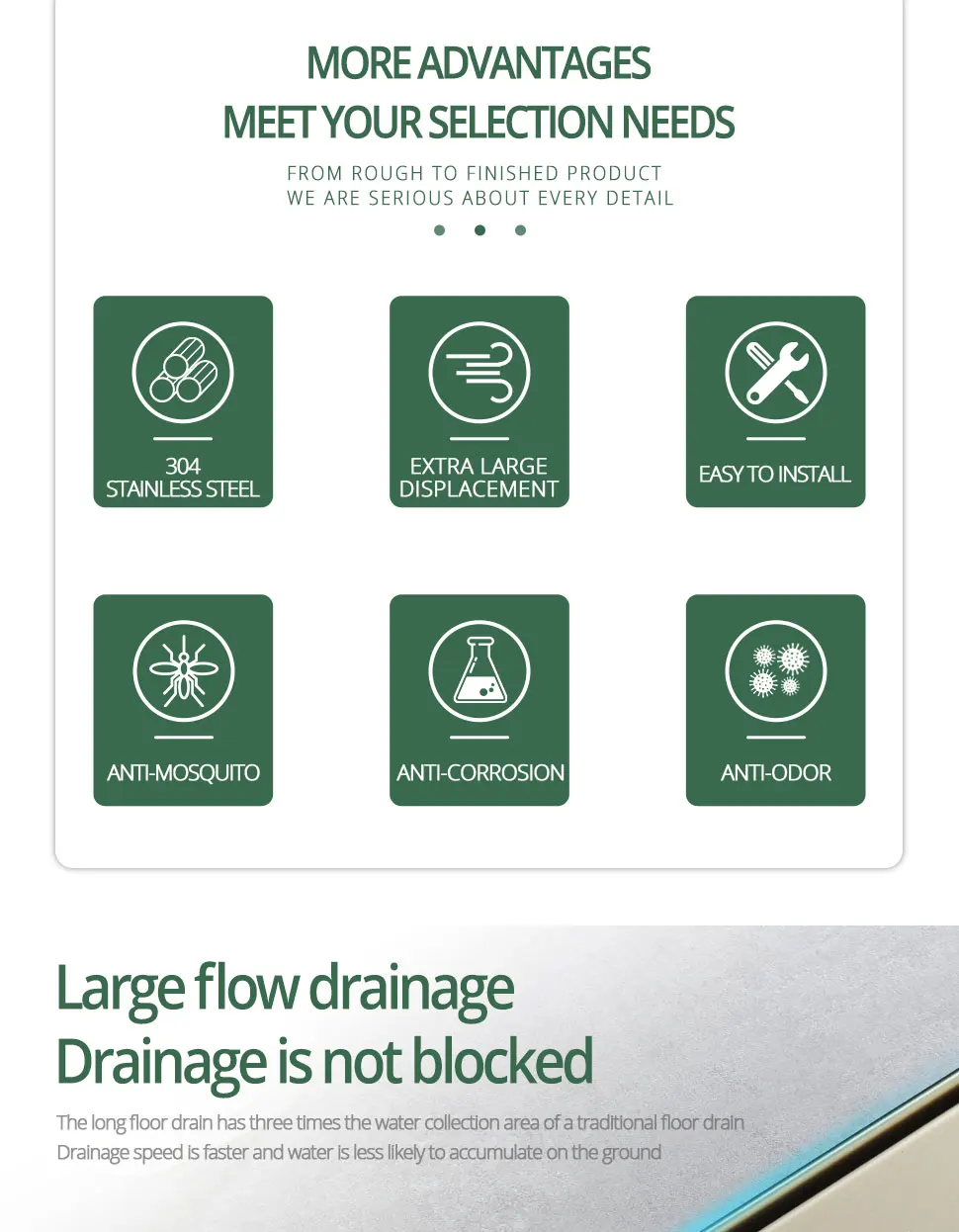 MORE ADVANTAGES
MEET YOUR SELECTION NEEDS

FROM ROUGH TO FINISHED PRODUCT
WE ARE SERIOUS ABOUT EVERY DETAIL

304
STAINLESS STEEL

EXTRA LARGE
DISPLACEMENT

EASY TO INSTALL

ANTI-MOSQUITO

ANTI-CORROSION

ANTI-ODOR

Large flow drainage
Drainage is not blocked

The long floor drain has three times the water collection area of a traditional floor drain
Drainage speed is faster and water is less likely to accumulate on the ground