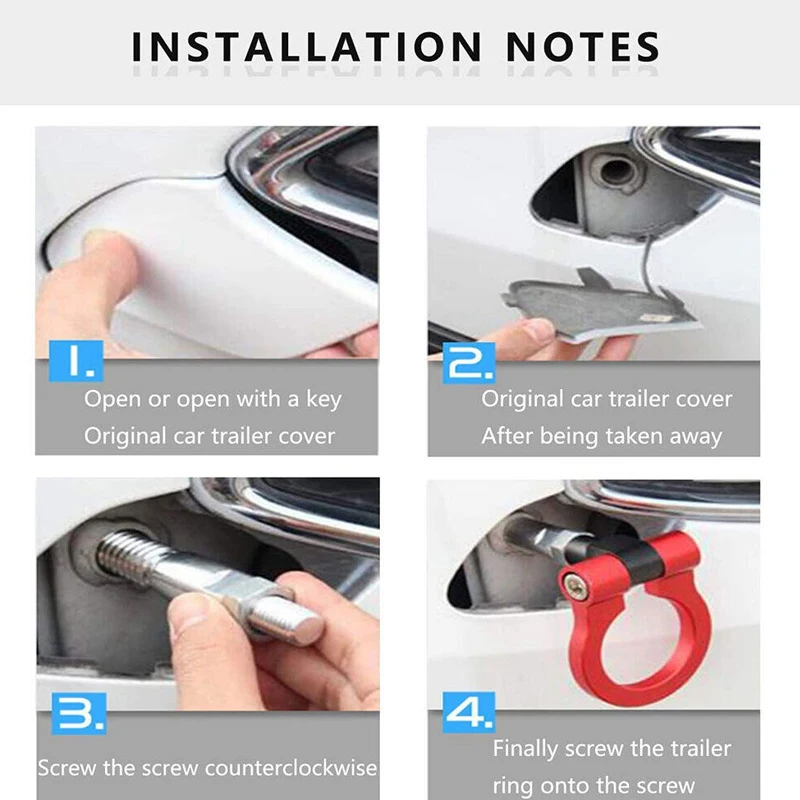 INSTALLATION NOTES

1.
Open or open with a key
Original car trailer cover

2.
Original car trailer cover
After being taken away

3.
Screw the screw counterclockwise

4.
Finally screw the trailer ring onto the screw