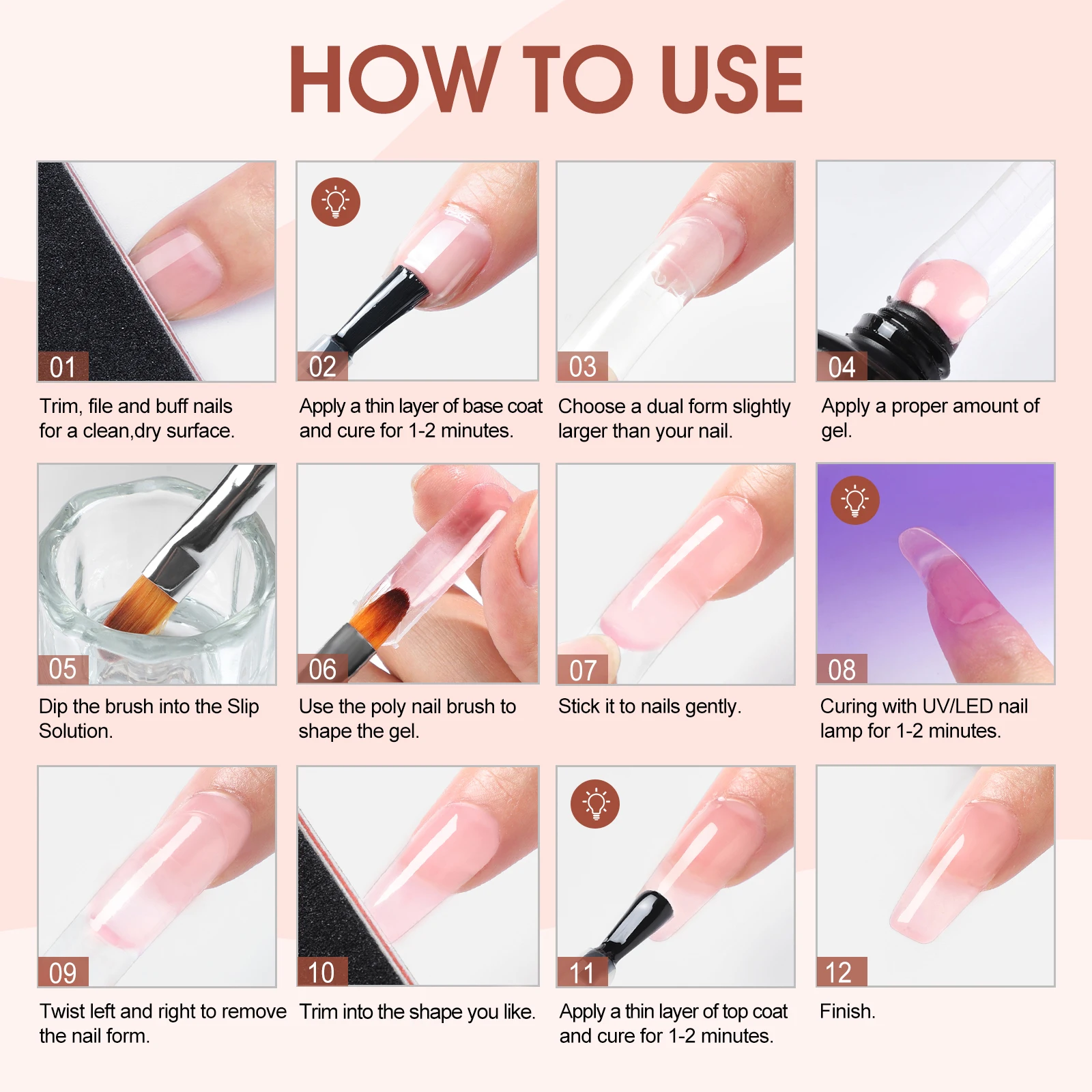 HOW TO USE

01
Trim, file and buff nails for a clean,dry surface.

02
Apply a thin layer of base coat and cure for 1-2 minutes.

03
Choose a dual form slightly larger than your nail.

04
Apply a proper amount of gel.

05
Dip the brush into the Slip Solution.

06
Use the poly nail brush to shape the gel.

07
Stick it to nails gently.

08
Curing with UV/LED nail lamp for 1-2 minutes.

09
Twist left and right to remove the nail form.

10
Trim into the shape you like.

11
Apply a thin layer of top coat and cure for 1-2 minutes.

12
Finish.