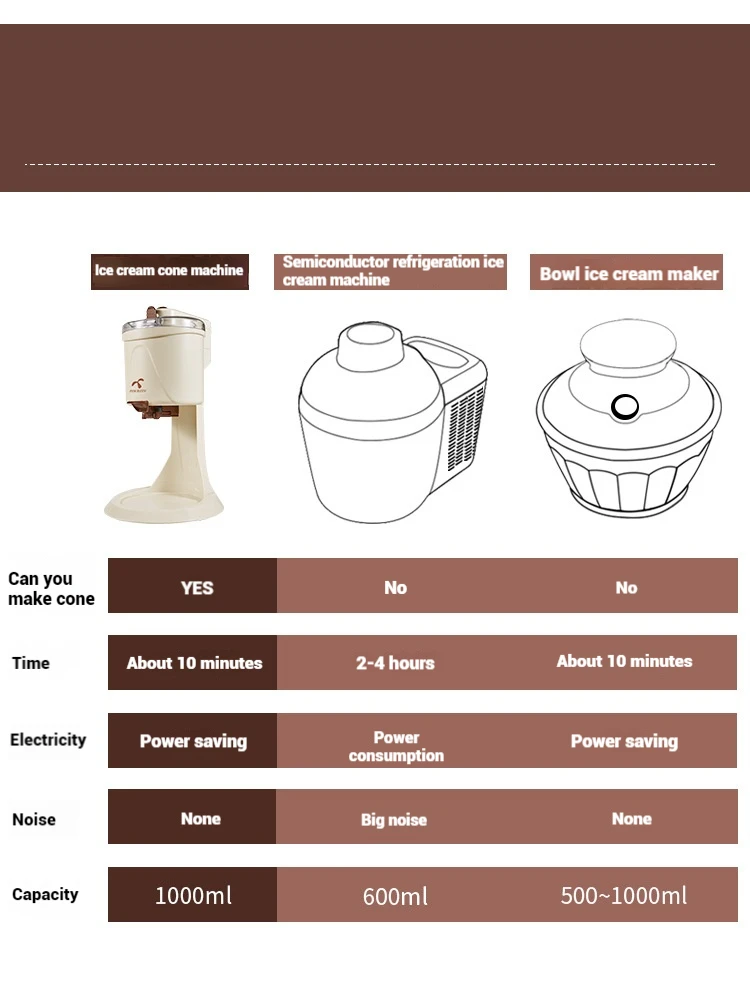 |  | Ice cream cone machine | Semiconductor refrigeration ice cream machine | Bowl ice cream maker |
|---|---|---|---|
| Can you make cone | YES | No | No |
| Time | About 10 minutes | 2-4 hours | About 10 minutes |
| Electricity | Power saving | Power consumption | Power saving |
| Noise | None | Big noise | None |
| Capacity | 1000ml | 600ml | 500~1000ml |