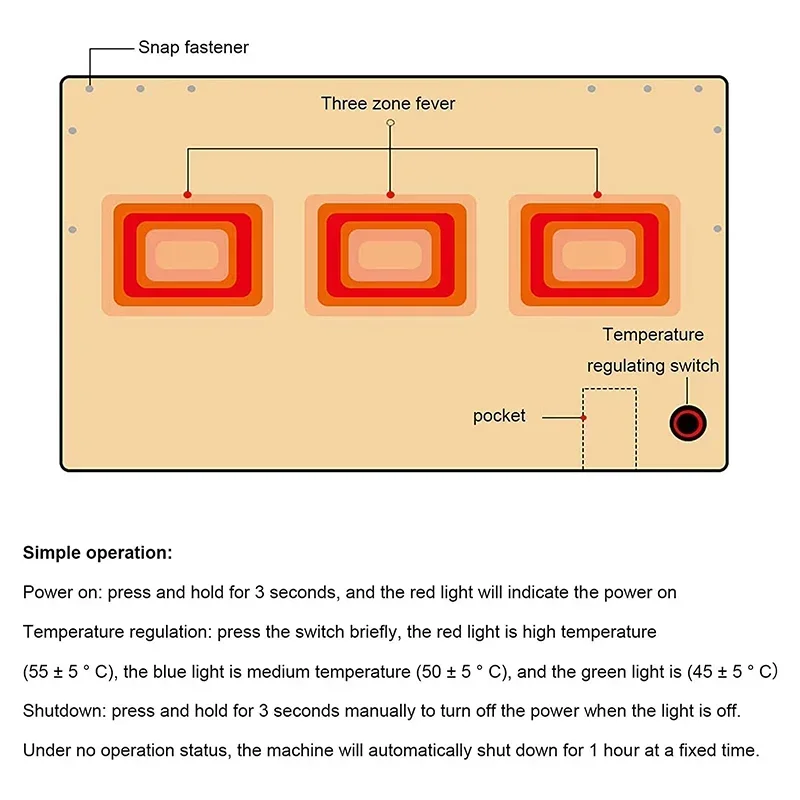 Snap fastener

Three zone fever

Temperature regulating switch

pocket

**Simple operation:**

Power on: press and hold for 3 seconds, and the red light will indicate the power on

Temperature regulation: press the switch briefly, the red light is high temperature (55 ± 5 ° C), the blue light is medium temperature (50 ± 5 ° C), and the green light is (45 ± 5 ° C)

Shutdown: press and hold for 3 seconds manually to turn off the power when the light is off.

Under no operation status, the machine will automatically shut down for 1 hour at a fixed time.