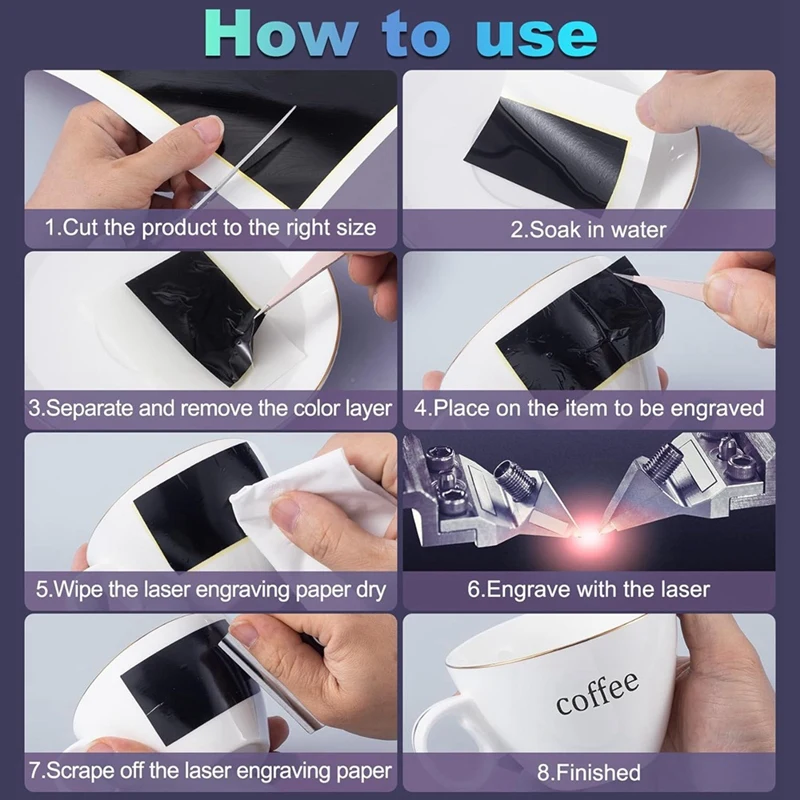 How to use

1.Cut the product to the right size

2.Soak in water

3.Separate and remove the color layer

4.Place on the item to be engraved

5.Wipe the laser engraving paper dry

6.Engrave with the laser

7.Scrape off the laser engraving paper

coffee

8.Finished