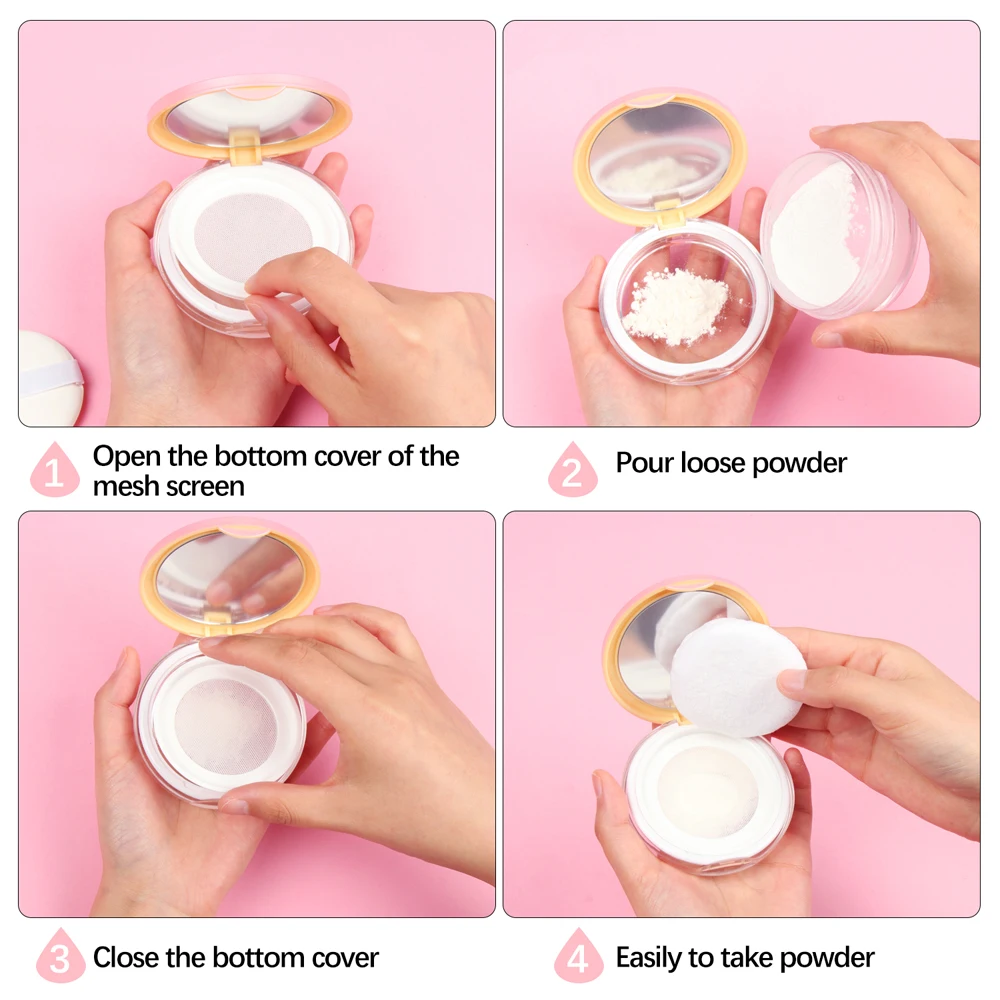 1 Open the bottom cover of the mesh screen

2 Pour loose powder

3 Close the bottom cover

4 Easily to take powder