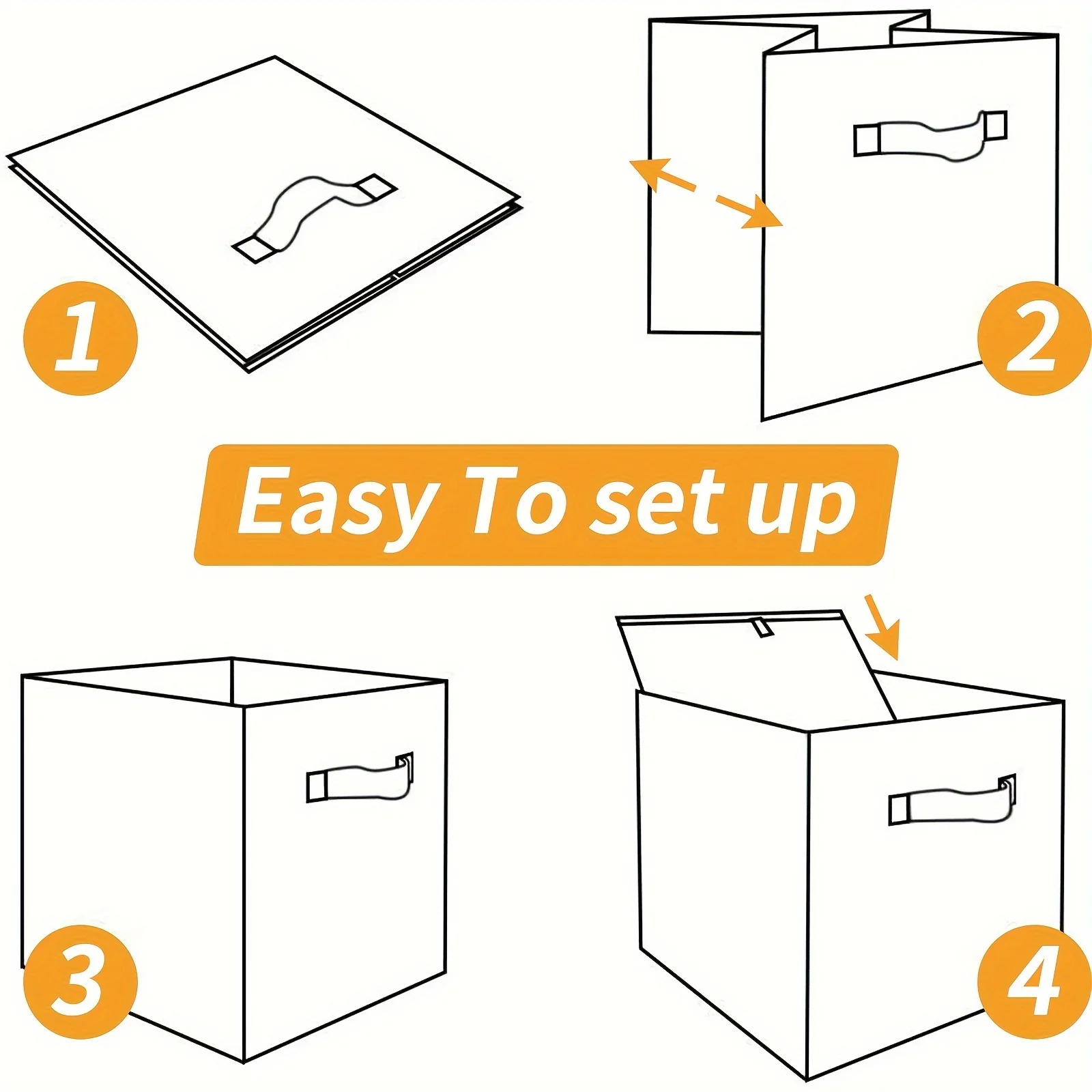 1

2

Easy To set up

3

4