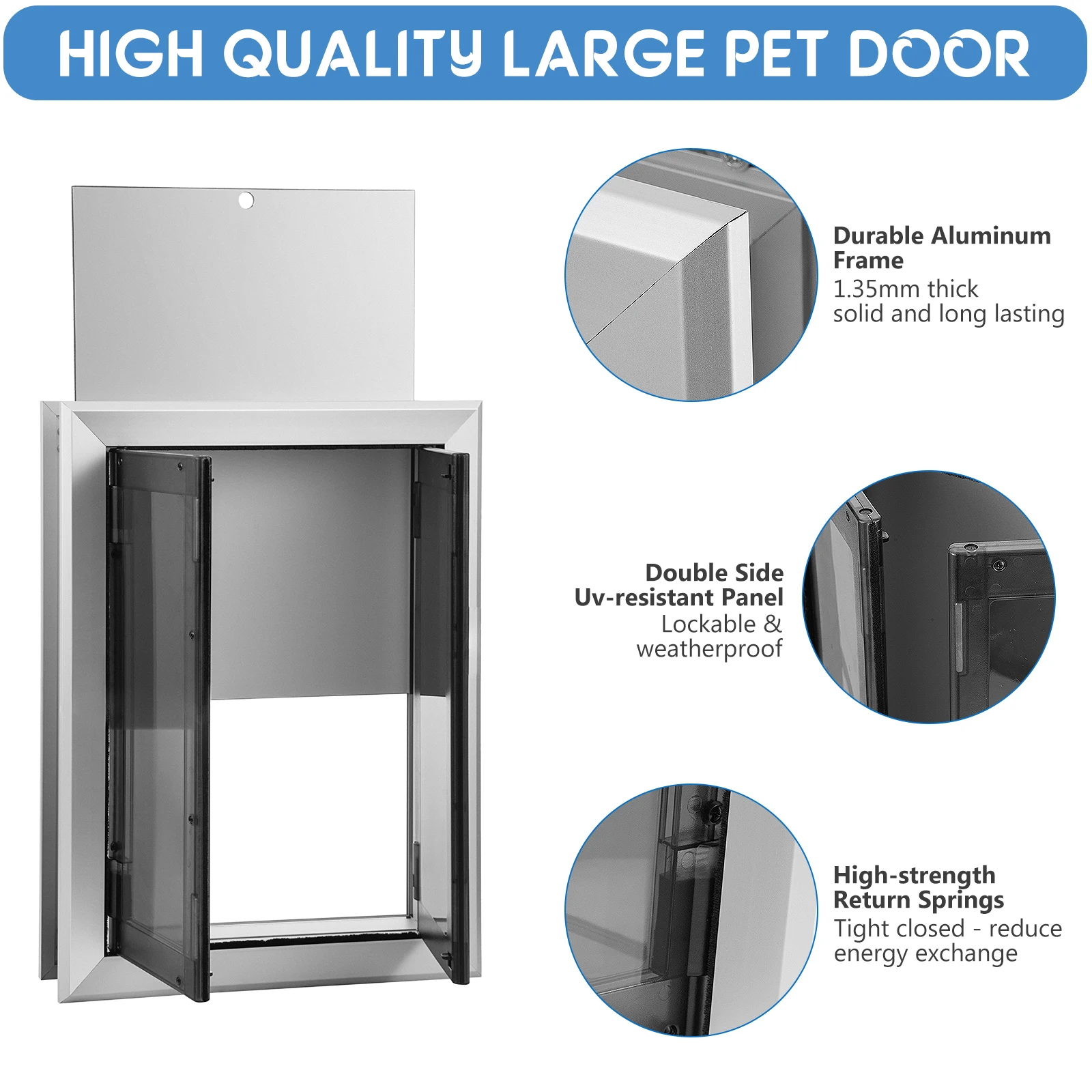 HIGH QUALITY LARGE PET DOOR

Durable Aluminum Frame
1.35mm thick
solid and long lasting

Double Side
Uv-resistant Panel
Lockable &
weatherproof

High-strength
Return Springs
Tight closed - reduce
energy exchange