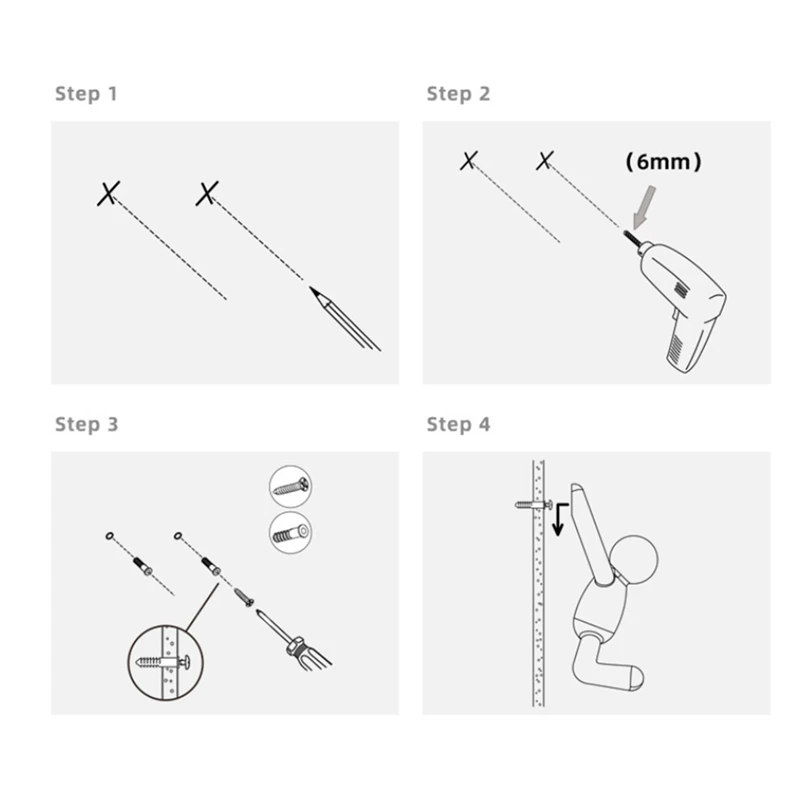 Step 1

Step 2

(6mm)

Step 3

Step 4