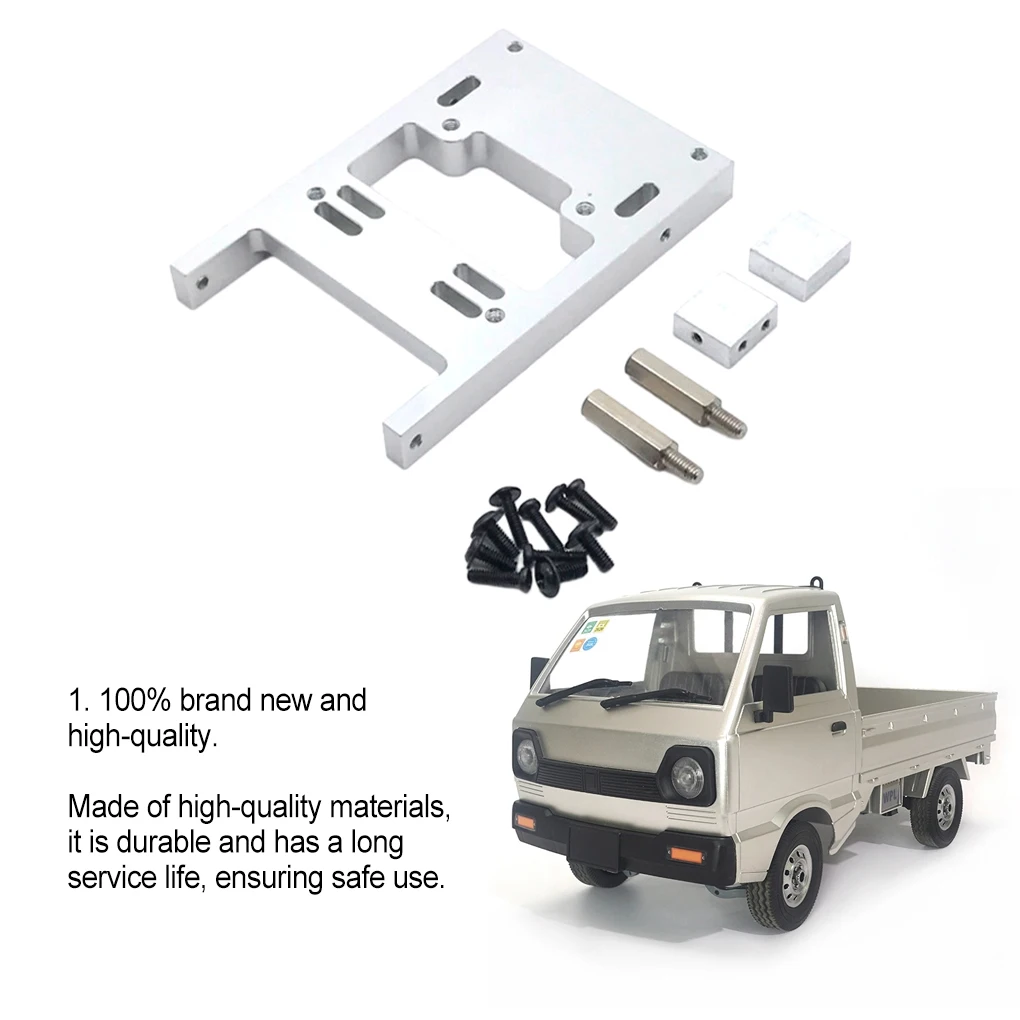 1. 100% brand new and high-quality.

Made of high-quality materials, it is durable and has a long service life, ensuring safe use.