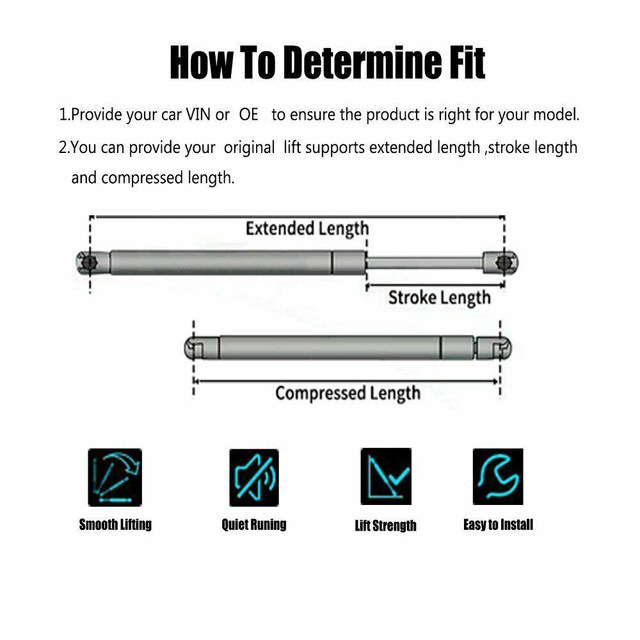 How To Determine Fit

1.Provide your car VIN or OE to ensure the product is right for your model.

2.You can provide your original lift supports extended length ,stroke length and compressed length.

Extended Length

Stroke Length

Compressed Length

Smooth Lifting

Quiet Runing

Lift Strength

Easy to Install