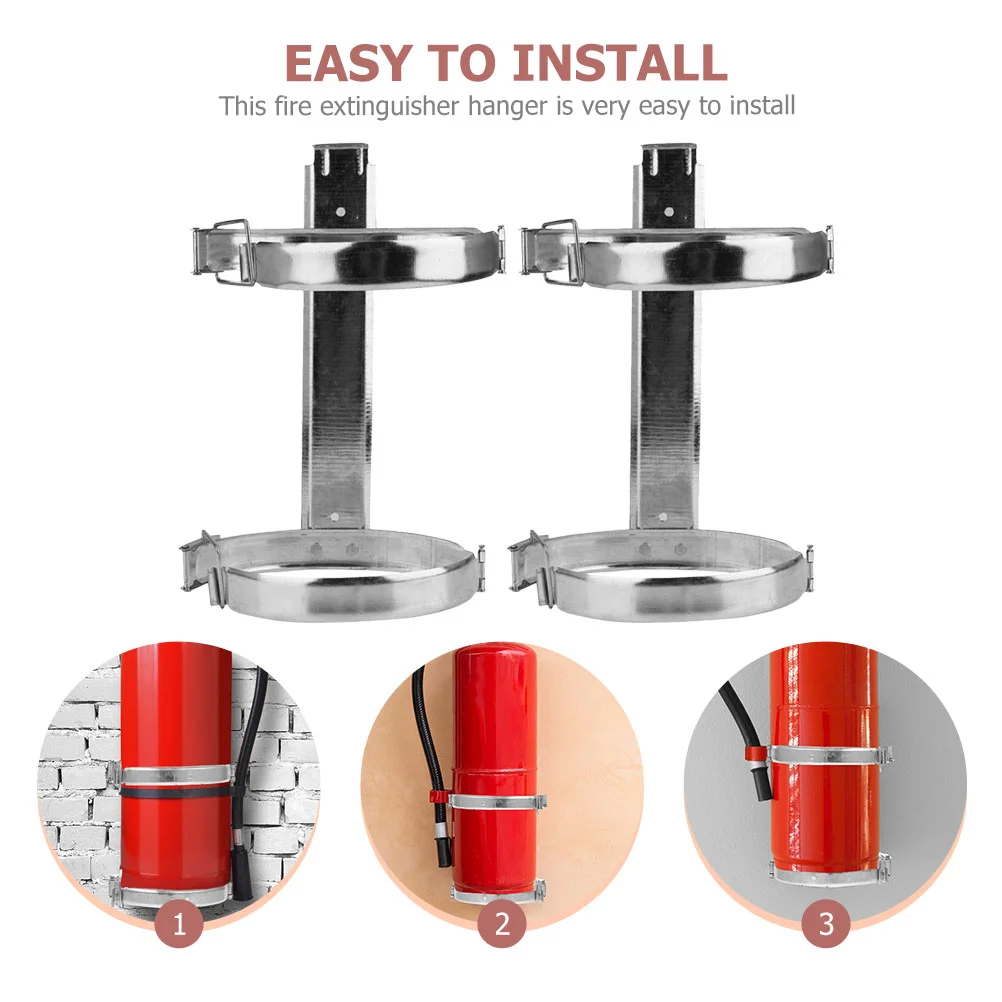 EASY TO INSTALL
This fire extinguisher hanger is very easy to install

1

2

3