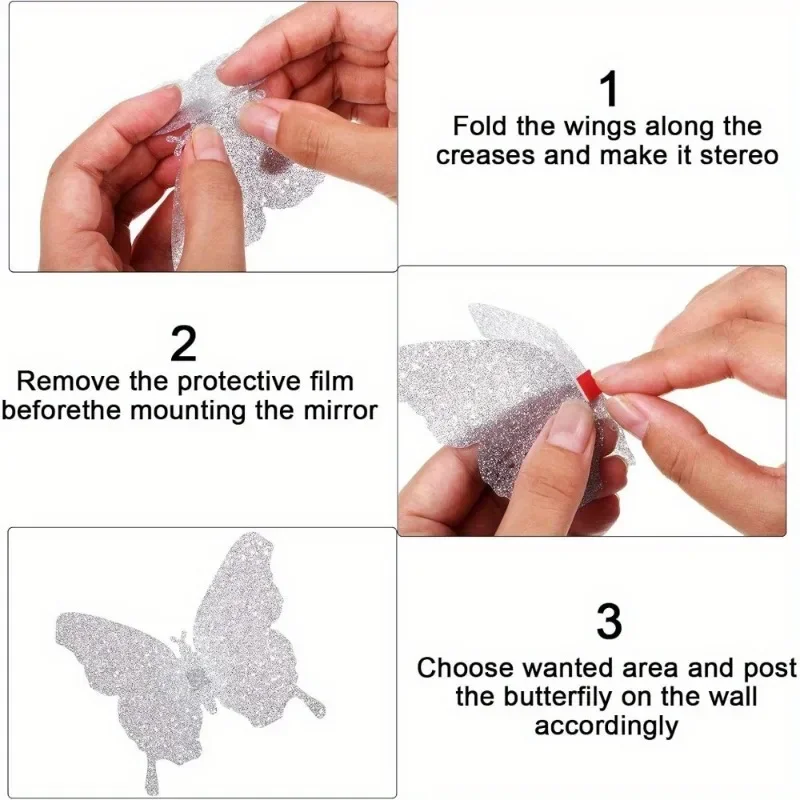 1
Fold the wings along the creases and make it stereo

2
Remove the protective film beforethe mounting the mirror

3
Choose wanted area and post the butterfily on the wall accordingly