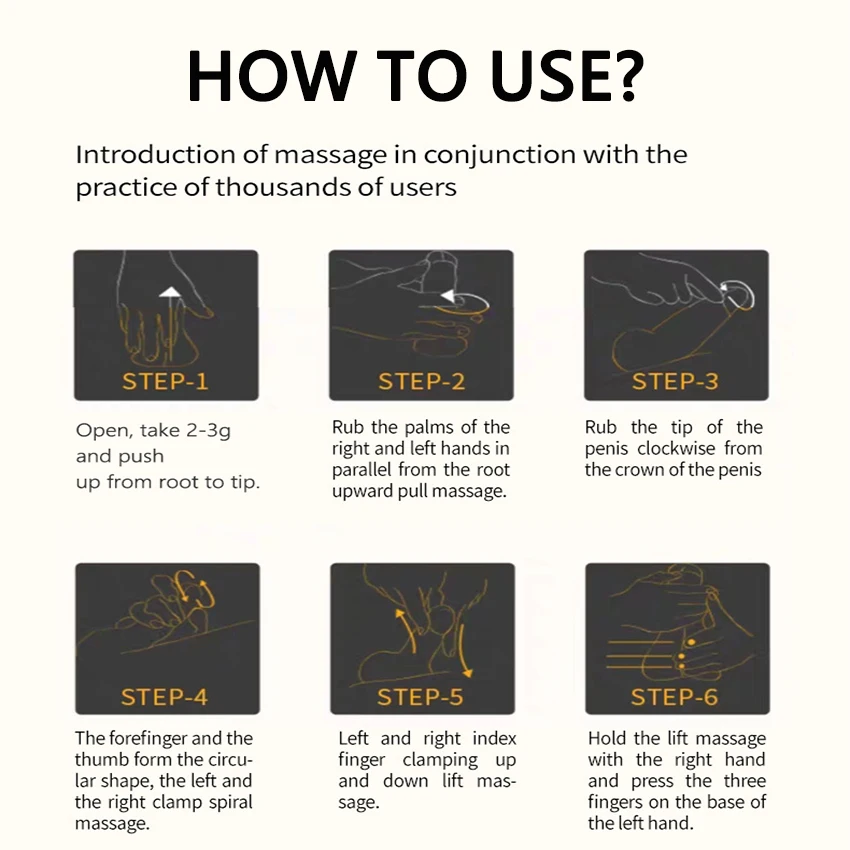 HOW TO USE?

Introduction of massage in conjunction with the practice of thousands of users

STEP-1

Open, take 2-3g and push up from root to tip.

STEP-2

Rub the palms of the right and left hands in parallel from the root upward pull massage.

STEP-3

Rub the tip of the penis clockwise from the crown of the penis

STEP-4

The forefinger and the thumb form the circular shape, the left and the right clamp spiral massage.

STEP-5

Left and right index finger clamping up and down lift massage.

STEP-6

Hold the lift massage with the right hand and press the three fingers on the base of the left hand.