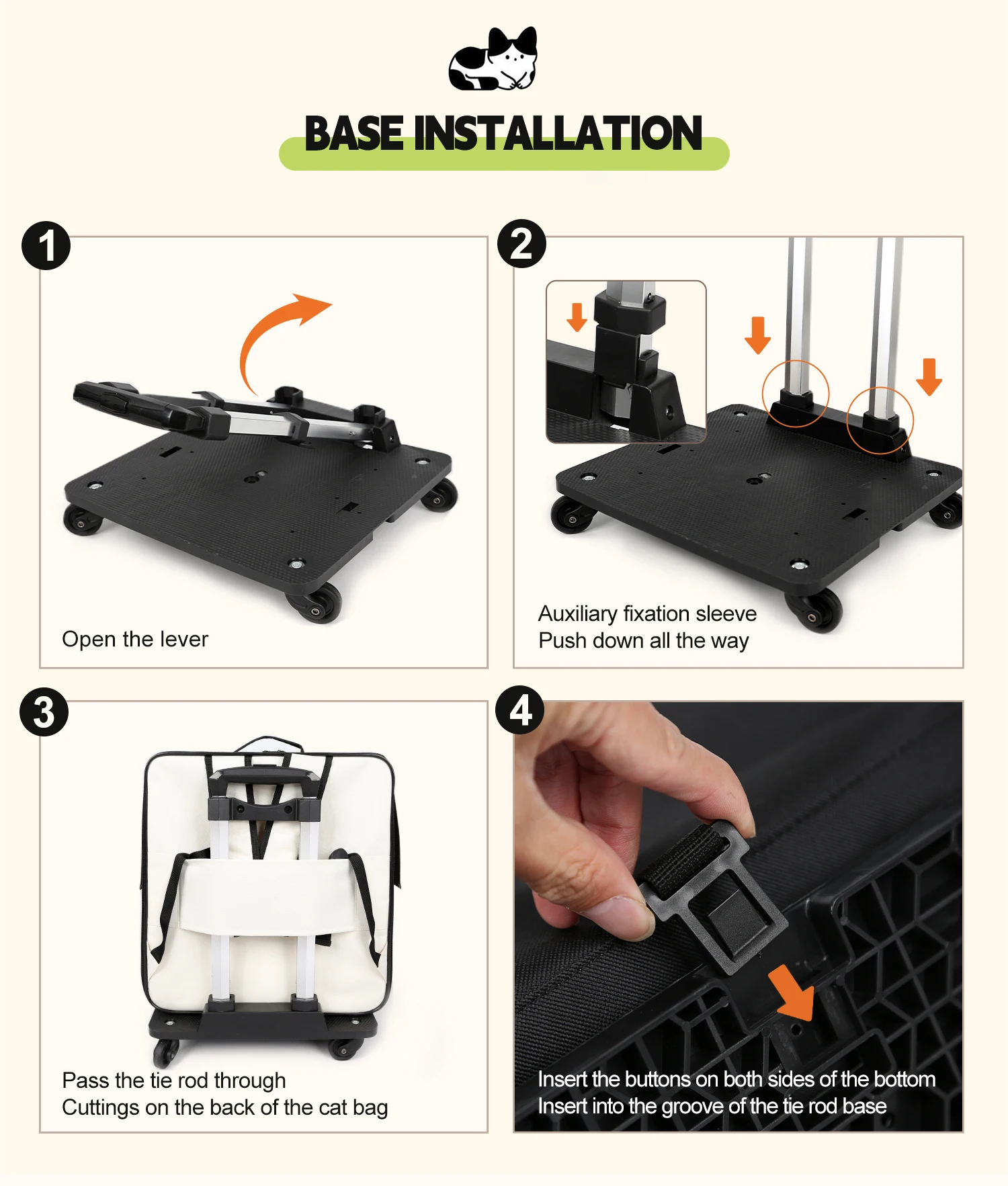 BASE INSTALLATION

1

Open the lever

2

Auxiliary fixation sleeve
Push down all the way

3

Pass the tie rod through
Cuttings on the back of the cat bag

4

Insert the buttons on both sides of the bottom
Insert into the groove of the tie rod base